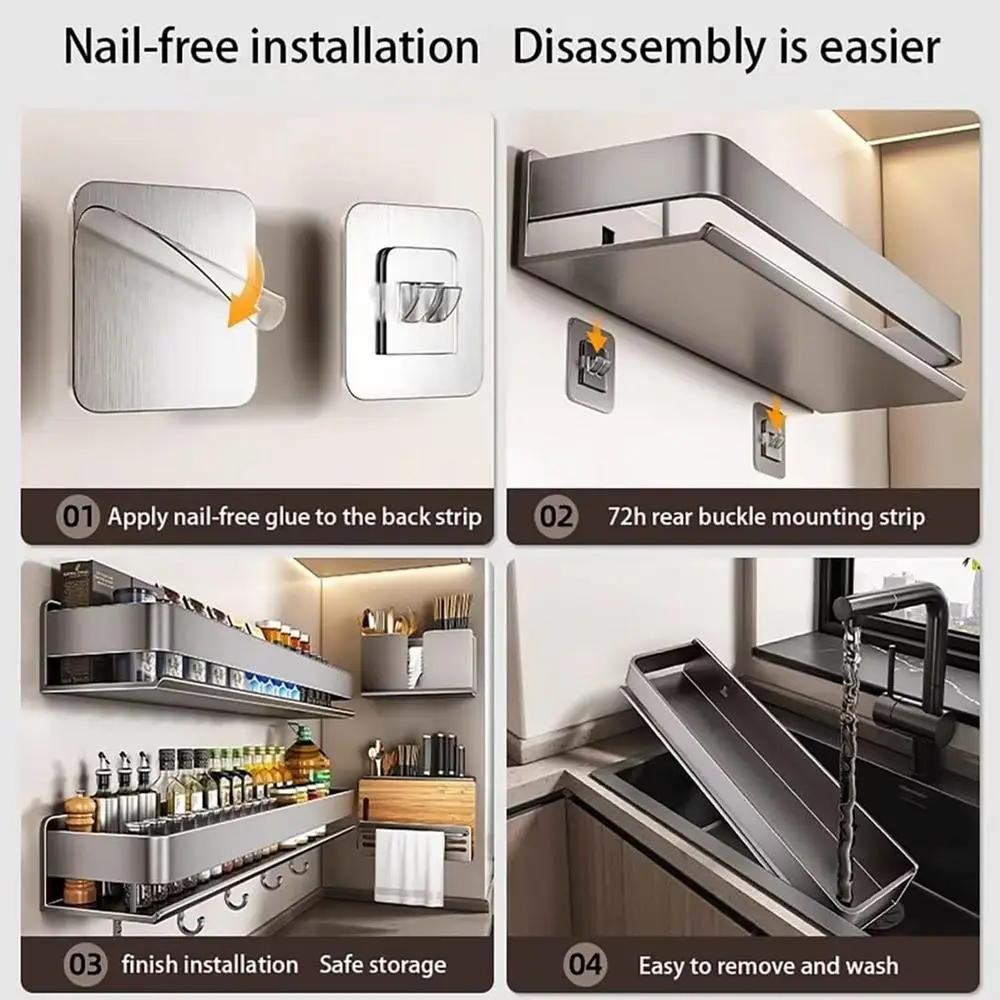 Nail-free installation Disassembly is easier

01 Apply nail-free glue to the back strip

02 72h rear buckle mounting strip

03 finish installation Safe storage

04 Easy to remove and wash