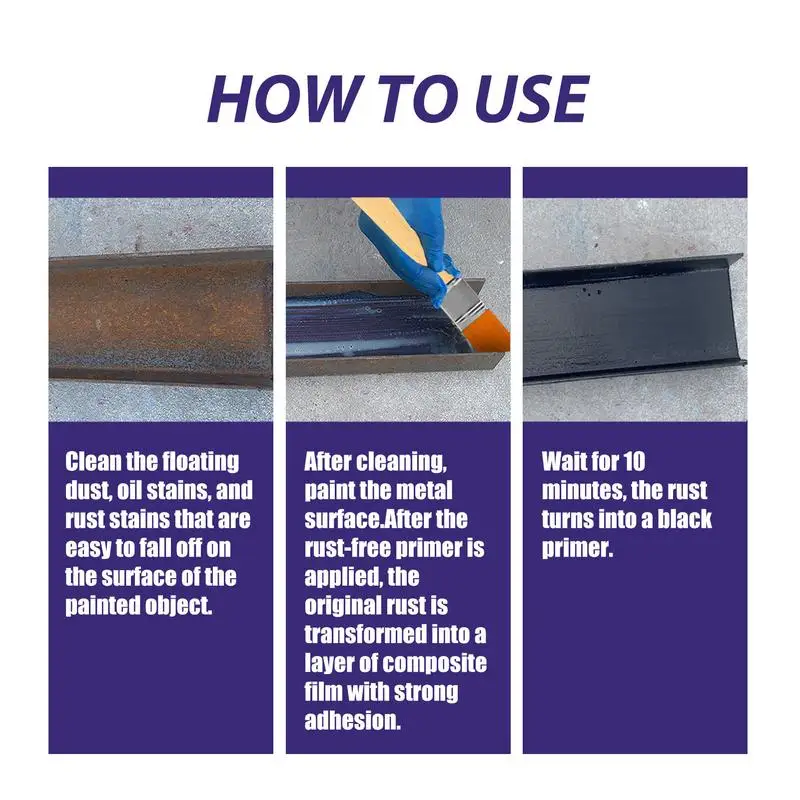 HOW TO USE

Clean the floating dust, oil stains, and rust stains that are easy to fall off on the surface of the painted object.

After cleaning, paint the metal surface.After the rust-free primer is applied, the original rust is transformed into a layer of composite film with strong adhesion.

Wait for 10 minutes, the rust turns into a black primer.