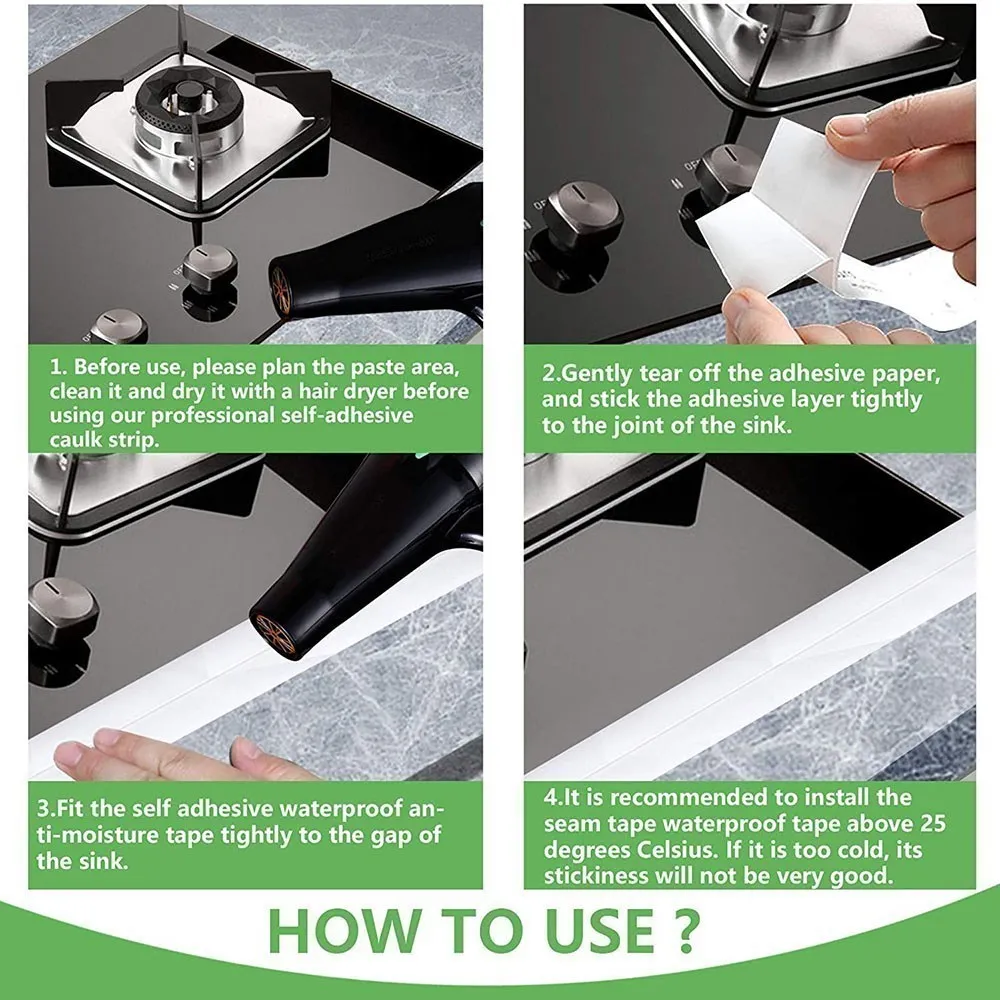 1. Before use, please plan the paste area, clean it and dry it with a hair dryer before using our professional self-adhesive caulk strip.

2.Gently tear off the adhesive paper, and stick the adhesive layer tightly to the joint of the sink.

3.Fit the self adhesive waterproof anti-moisture tape tightly to the gap of the sink.

4.It is recommended to install the seam tape waterproof tape above 25 degrees Celsius. If it is too cold, its stickiness will not be very good.

HOW TO USE ?