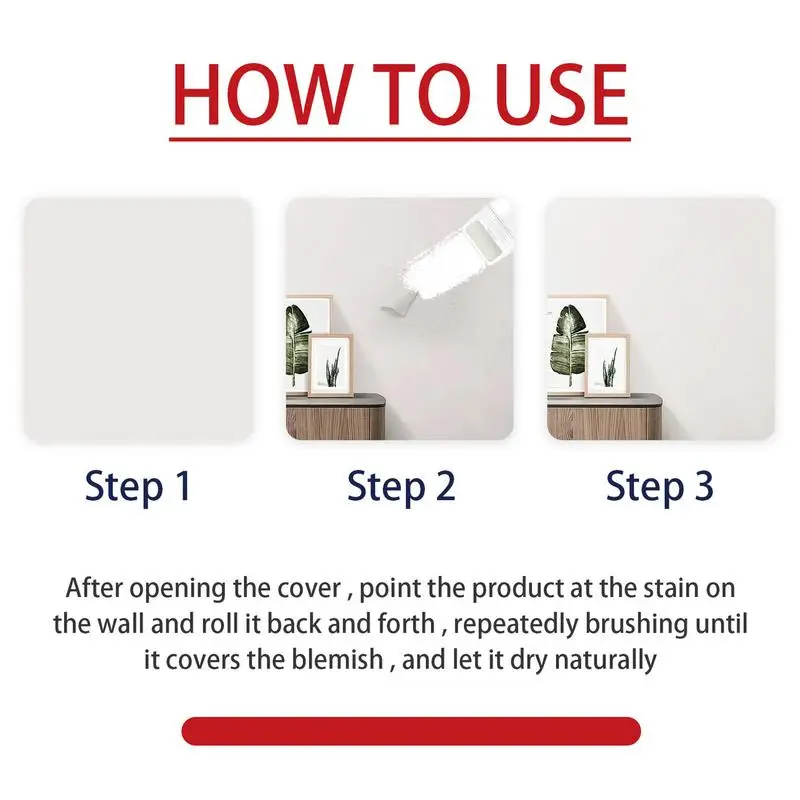 HOW TO USE

Step 1

Step 2

Step 3

After opening the cover , point the product at the stain on the wall and roll it back and forth , repeatedly brushing until it covers the blemish , and let it dry naturally