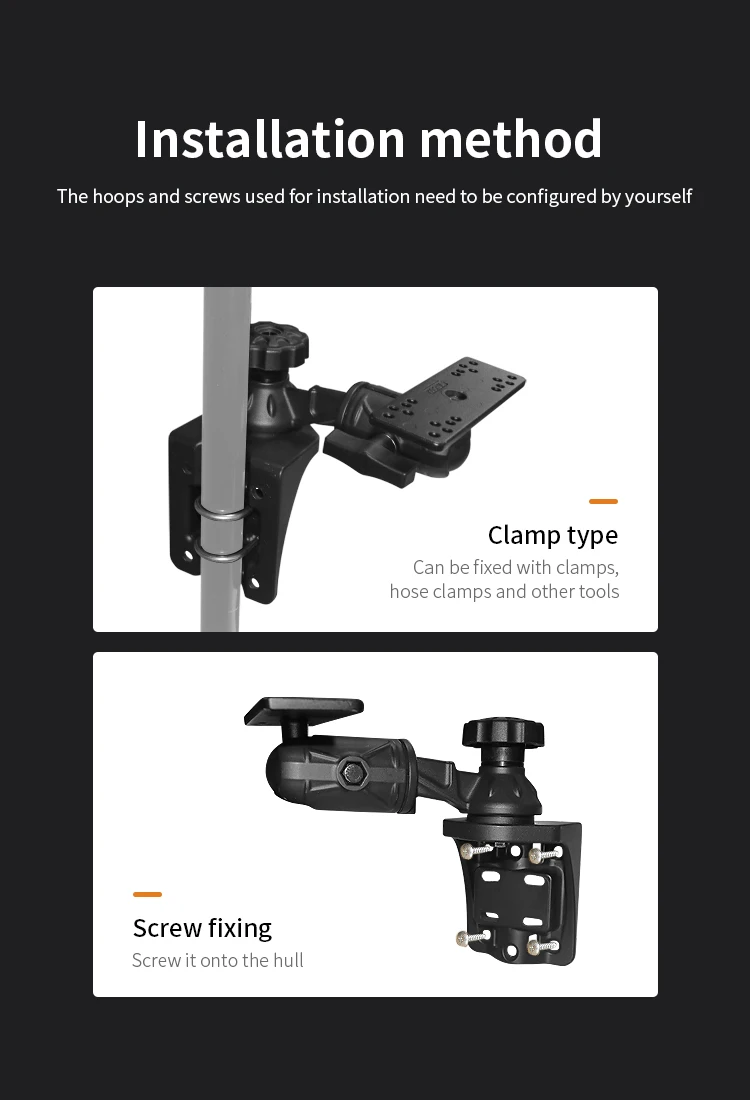 Installation method

The hoops and screws used for installation need to be configured by yourself

Clamp type

Can be fixed with clamps, hose clamps and other tools

Screw fixing

Screw it onto the hull