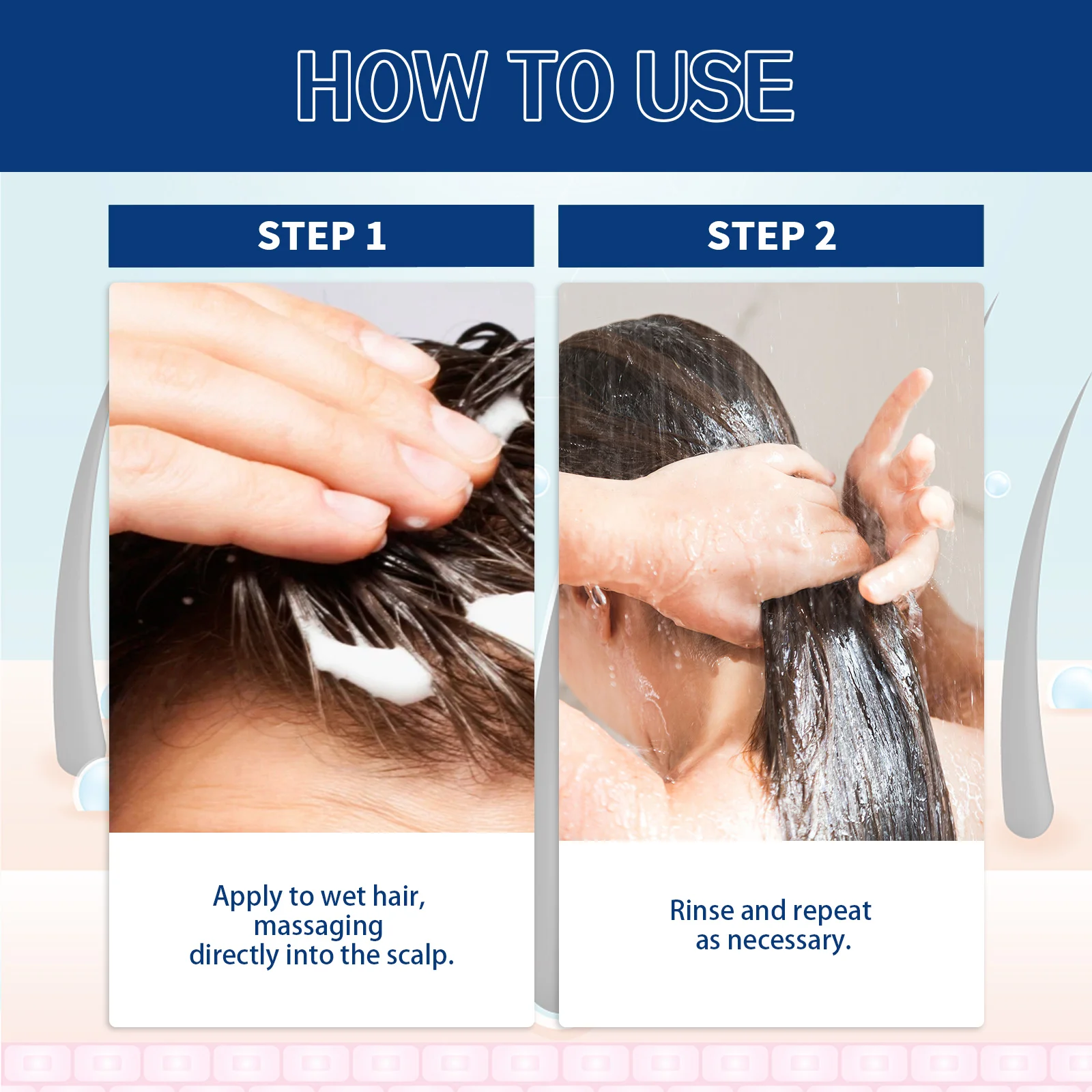 HOW TO USE

STEP 1

Apply to wet hair, massaging directly into the scalp.

STEP 2

Rinse and repeat as necessary.