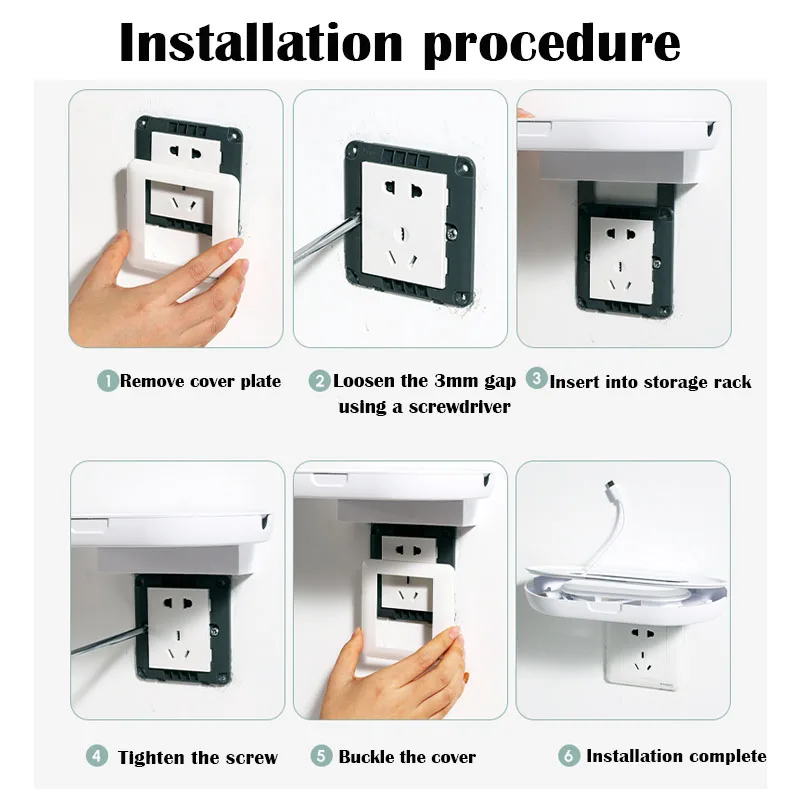 Installation procedure

1 Remove cover plate

2 Loosen the 3mm gap using a screwdriver

3 Insert into storage rack

4 Tighten the screw

5 Buckle the cover

6 Installation complete