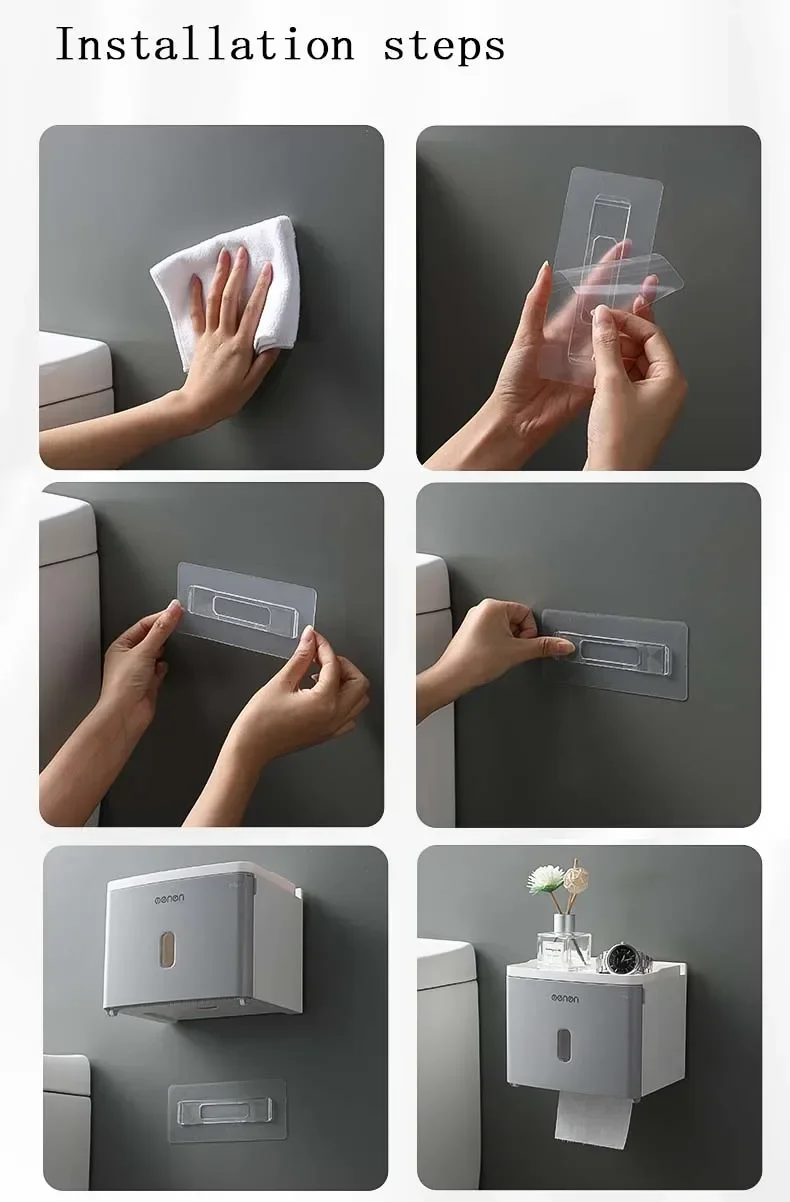 Installation steps

oenon

oenon