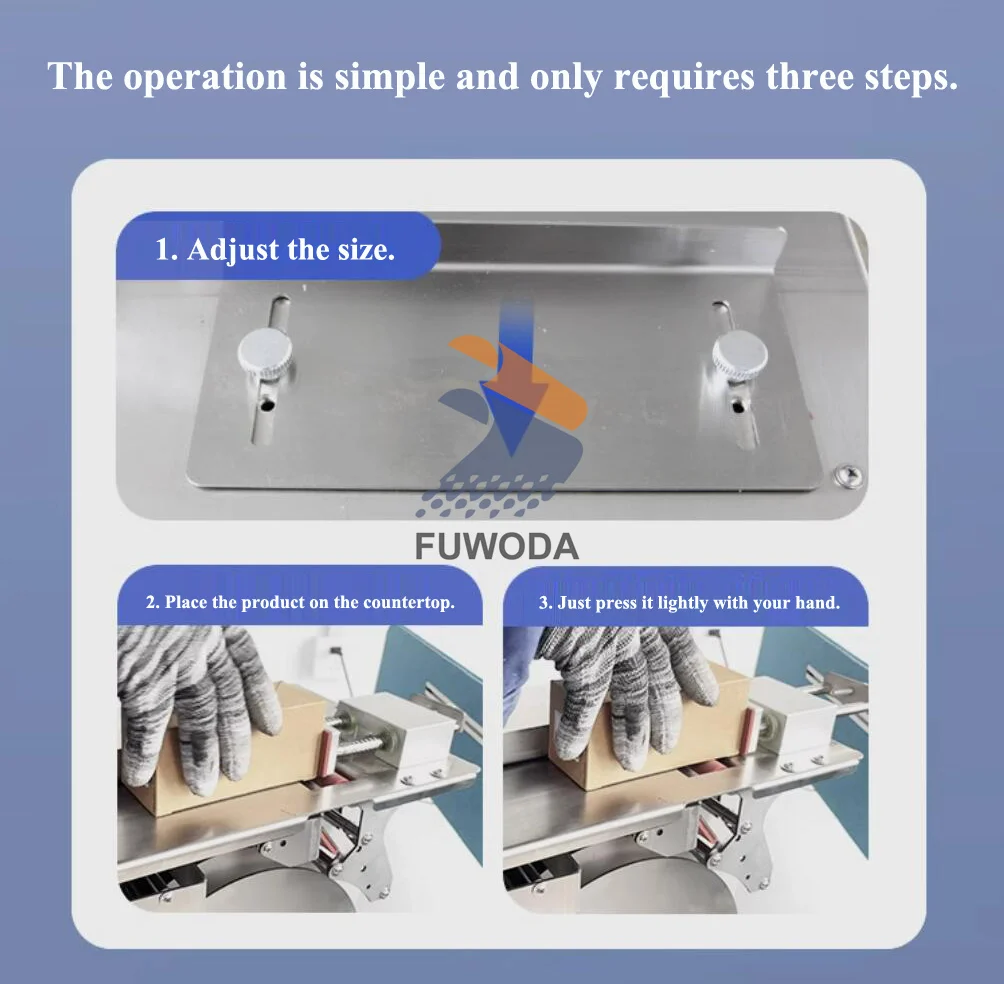 The operation is simple and only requires three steps.

1. Adjust the size.

FUWODA

2. Place the product on the countertop.

3. Just press it lightly with your hand.