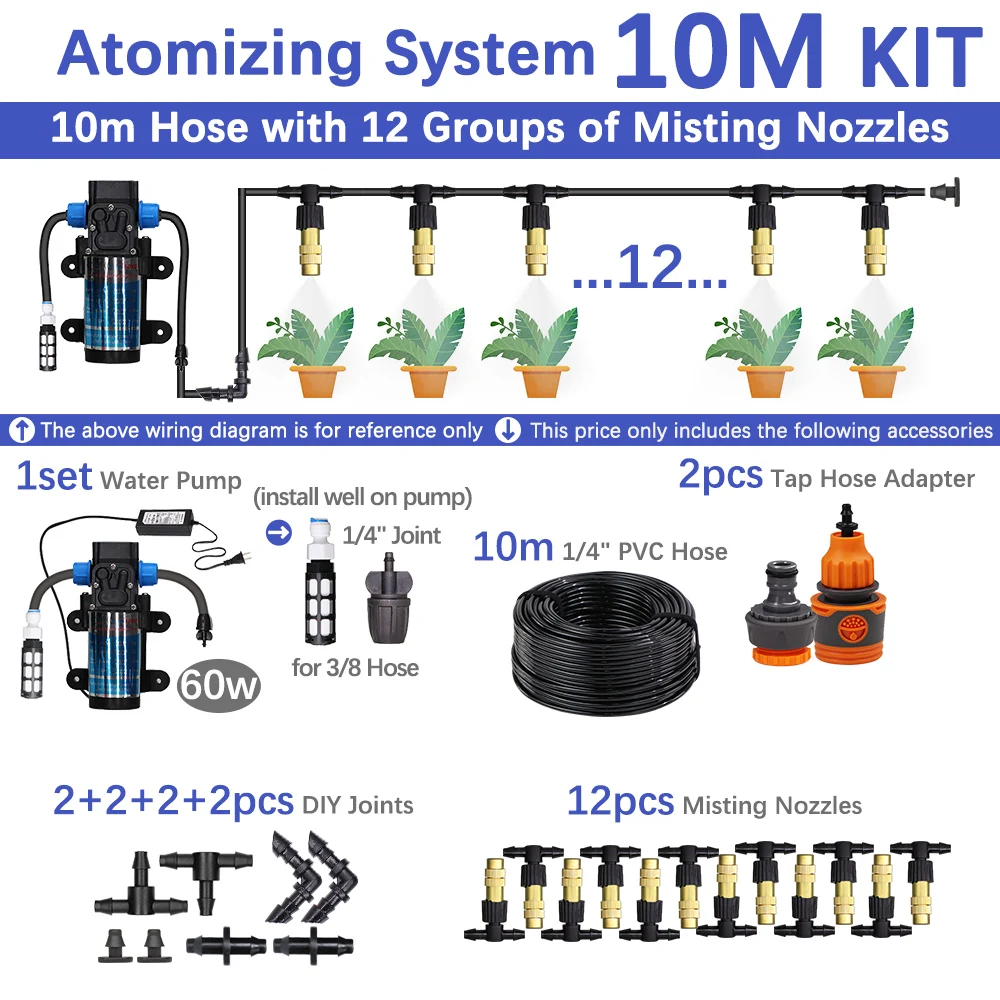 Atomizing System 10M KIT

10m Hose with 12 Groups of Misting Nozzles

...12...

The above wiring diagram is for reference only This price only includes the following accessories

1set Water Pump

(install well on pump)

1/4" Joint

for 3/8 Hose

60w

10m 1/4" PVC Hose

2pcs Tap Hose Adapter

2+2+2+2pcs DIY Joints

12pcs Misting Nozzles