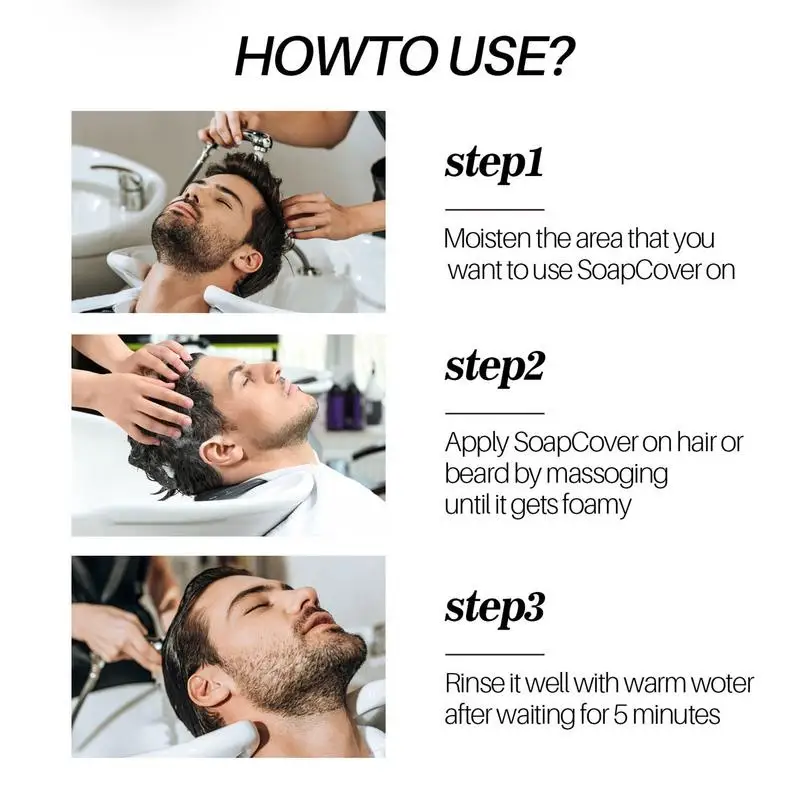 HOWTO USE?

step1

Moisten the area that you want to use SoapCover on

step2

Apply SoapCover on hair or beard by massoging until it gets foamy

step3

Rinse it well with warm woter after waiting for 5 minutes