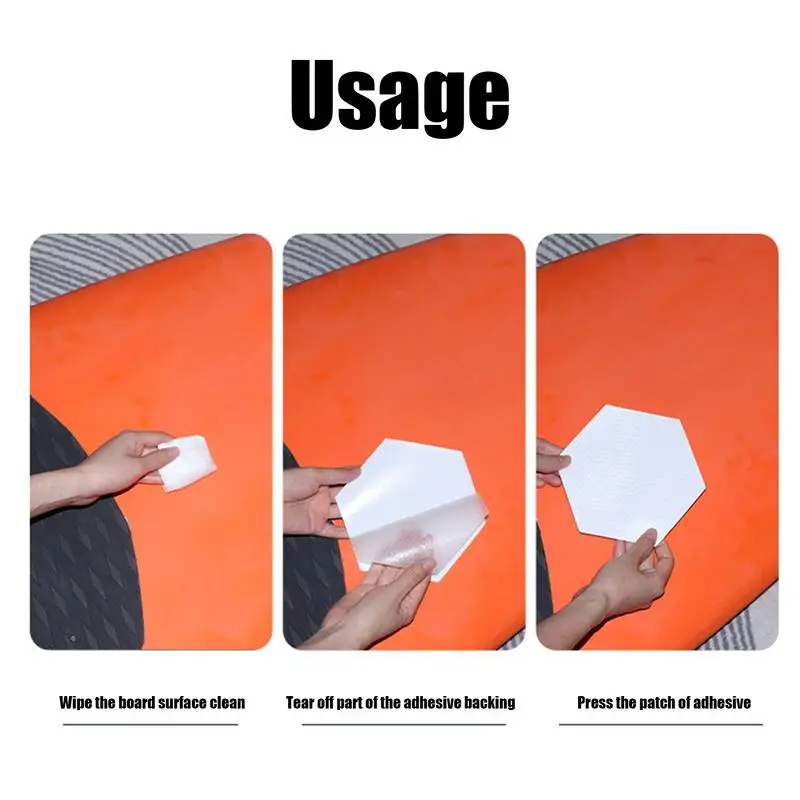 Usage

Wipe the board surface clean

Tear off part of the adhesive backing

Press the patch of adhesive