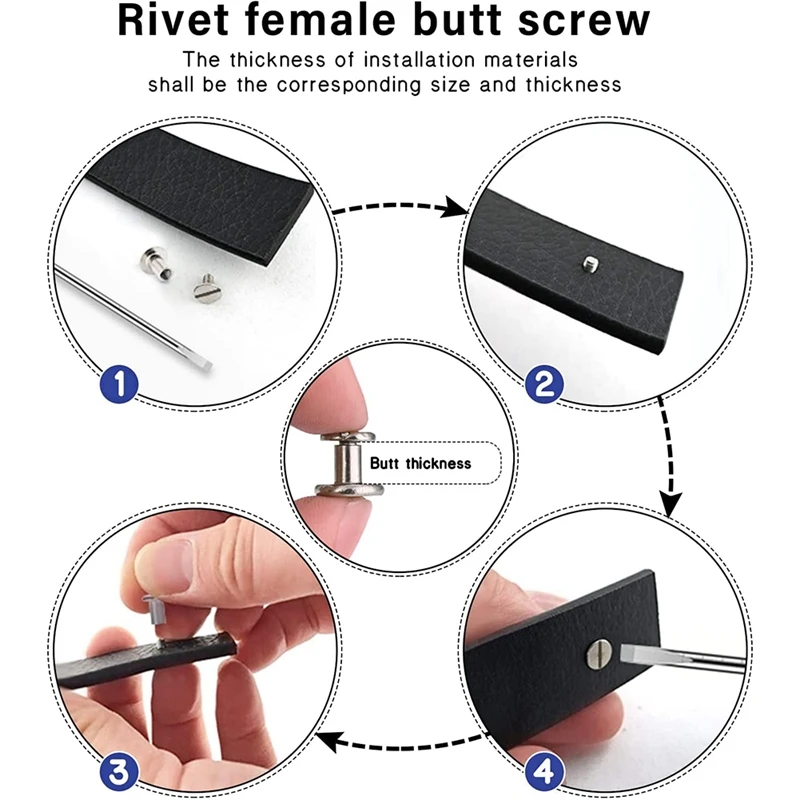 Rivet female butt screw

The thickness of installation materials shall be the corresponding size and thickness

1

2

Butt thickness

3

4