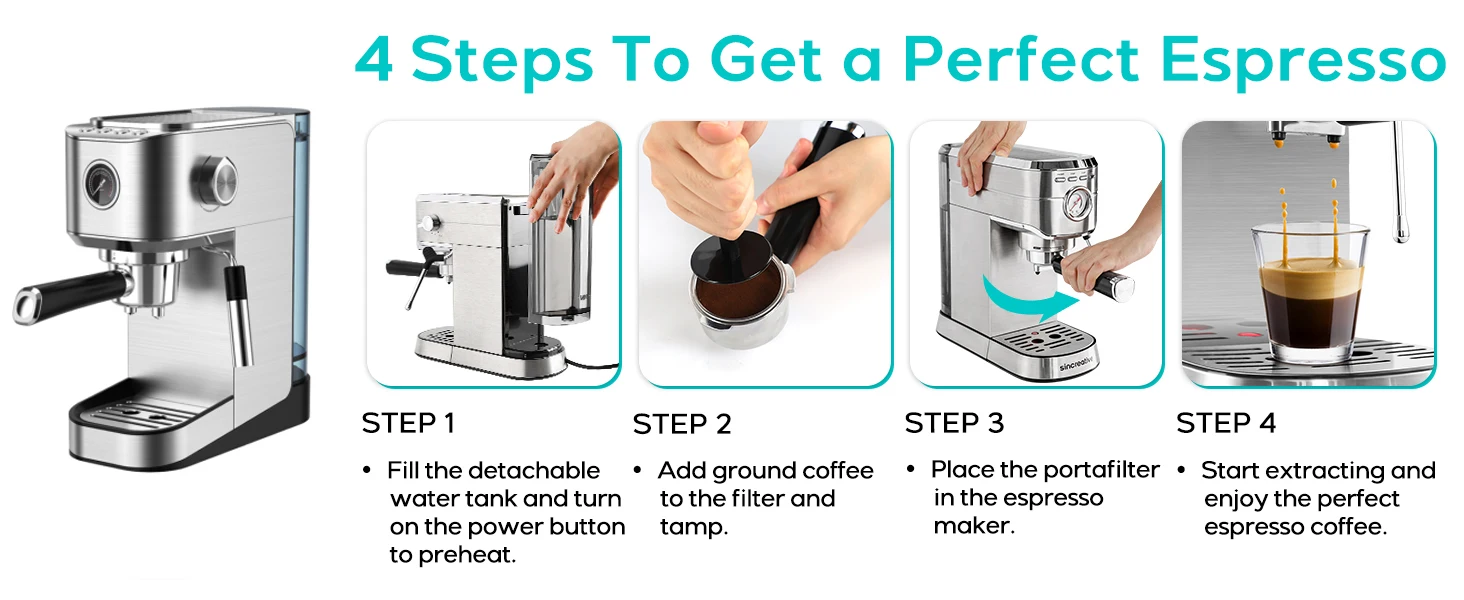 4 Steps To Get a Perfect Espresso

sincreative

STEP 1

• Fill the detachable water tank and turn on the power button to preheat.

STEP 2

• Add ground coffee to the filter and tamp.

STEP 3

• Place the portafilter in the espresso maker.

STEP 4

• Start extracting and enjoy the perfect espresso coffee.