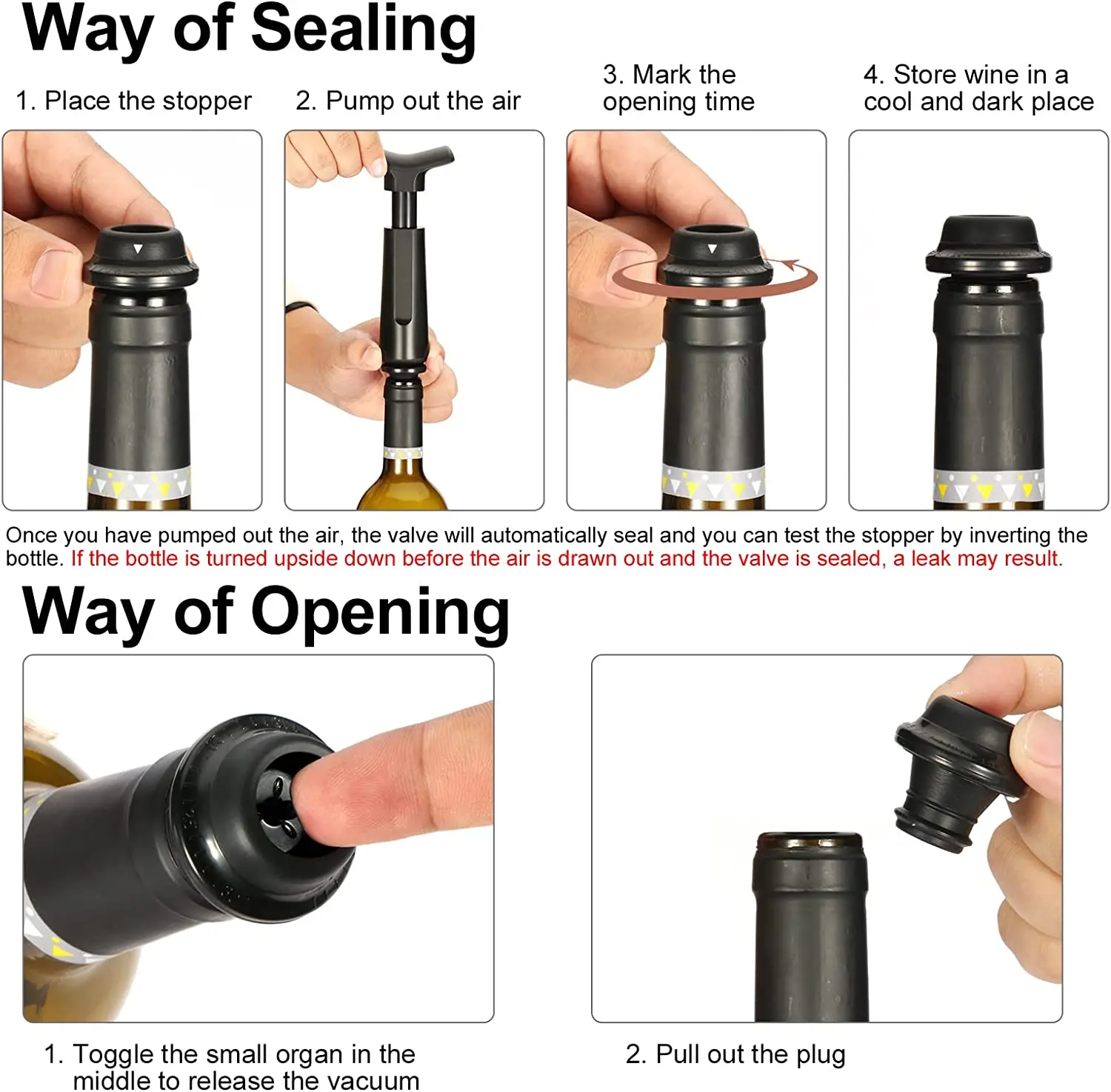 Way of Sealing

1. Place the stopper

2. Pump out the air

3. Mark the opening time

4. Store wine in a cool and dark place

Once you have pumped out the air, the valve will automatically seal and you can test the stopper by inverting the bottle. If the bottle is turned upside down before the air is drawn out and the valve is sealed, a leak may result.

Way of Opening

1. Toggle the small organ in the middle to release the vacuum

2. Pull out the plug