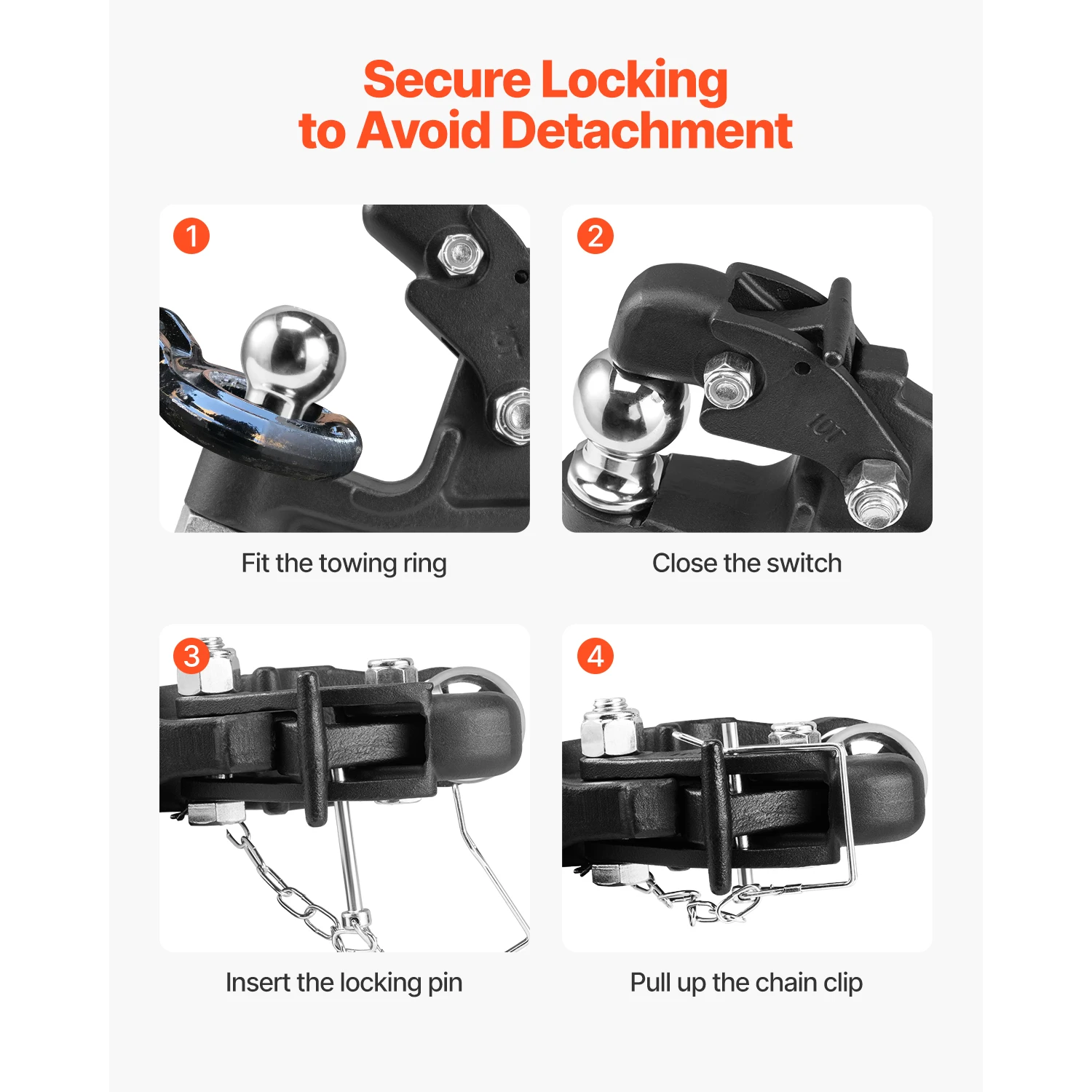 Secure Locking
to Avoid Detachment

1

Fit the towing ring

2

10T

Close the switch

3

Insert the locking pin

4

Pull up the chain clip