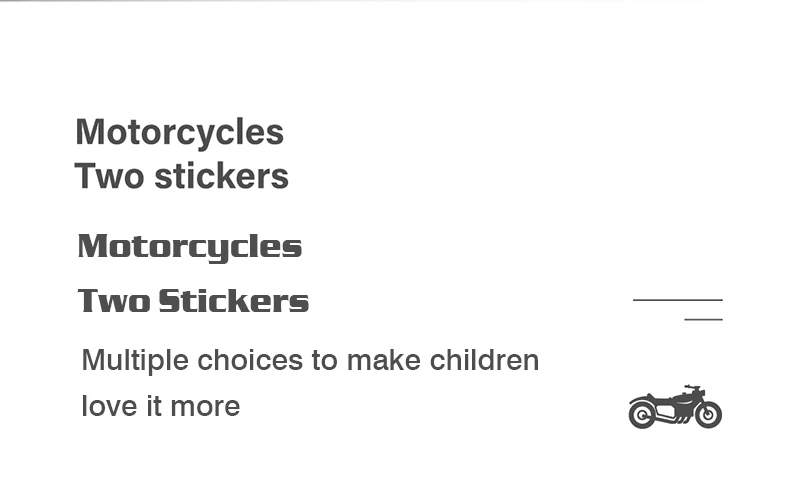 Motorcycles
Two stickers

Motorcycles
Two Stickers

Multiple choices to make children love it more