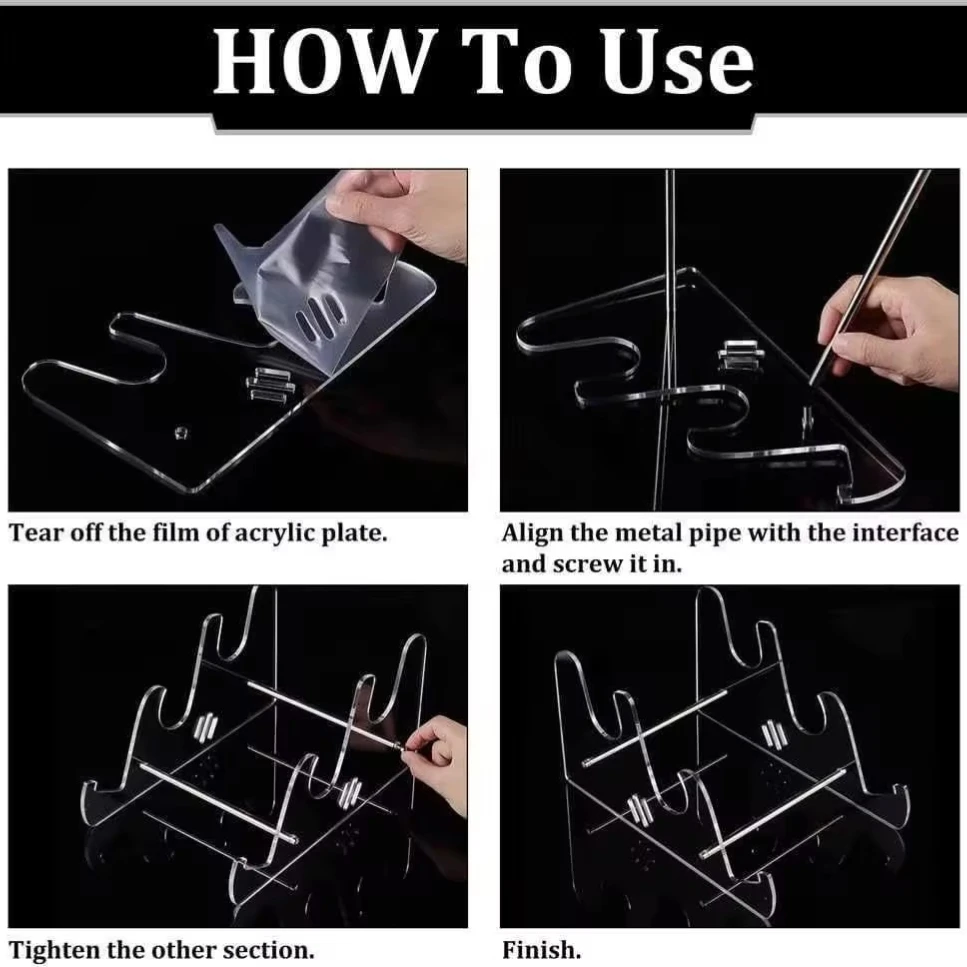 HOW To Use

Tear off the film of acrylic plate.

Align the metal pipe with the interface and screw it in.

Tighten the other section.

Finish.