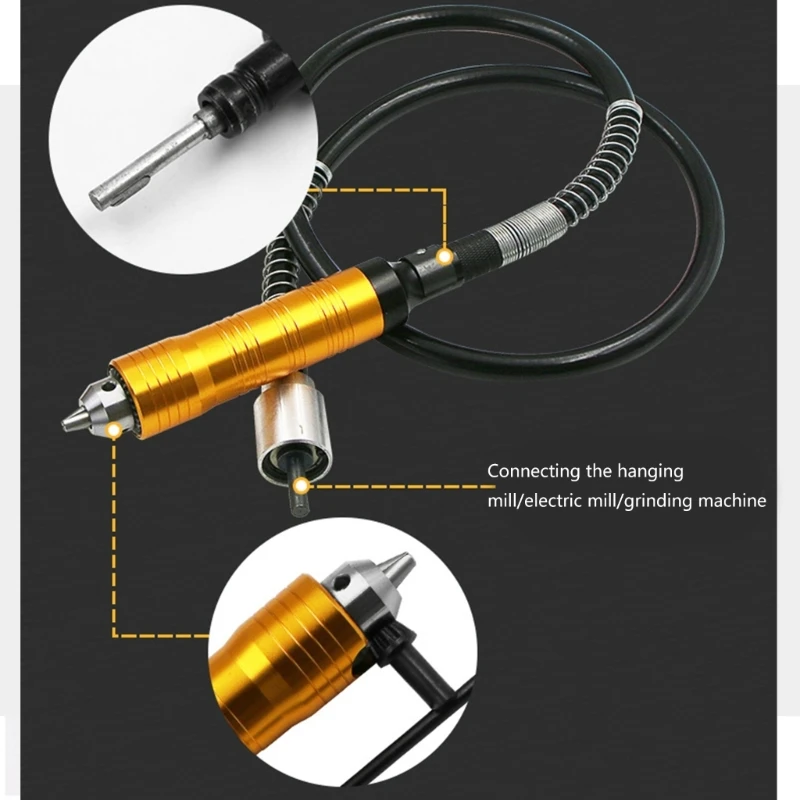 Connecting the hanging mill/electric mill/grinding machine