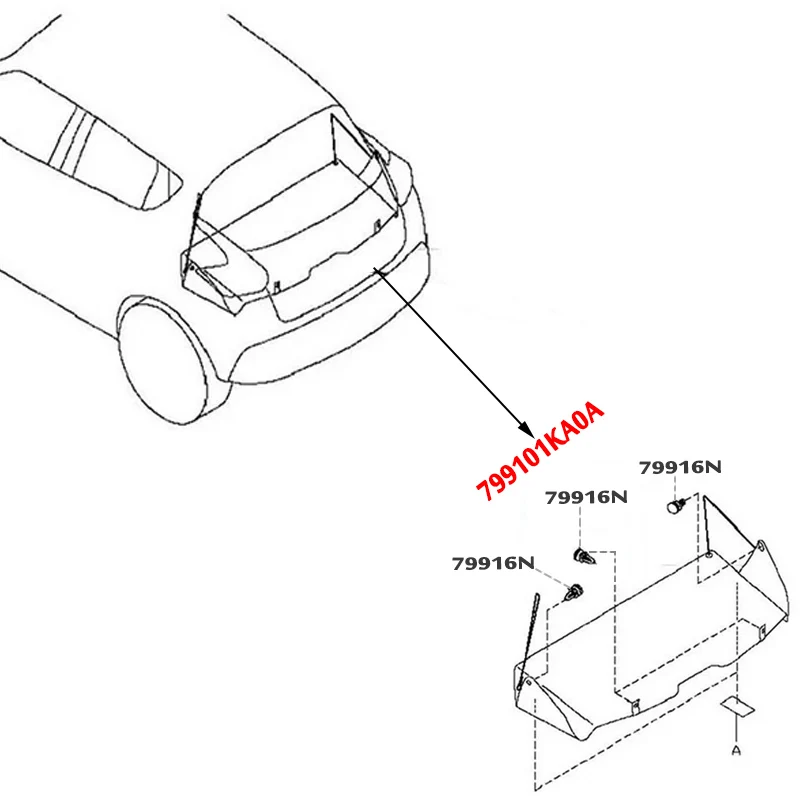 799101KA0A

79916N

79916N

79916N

A