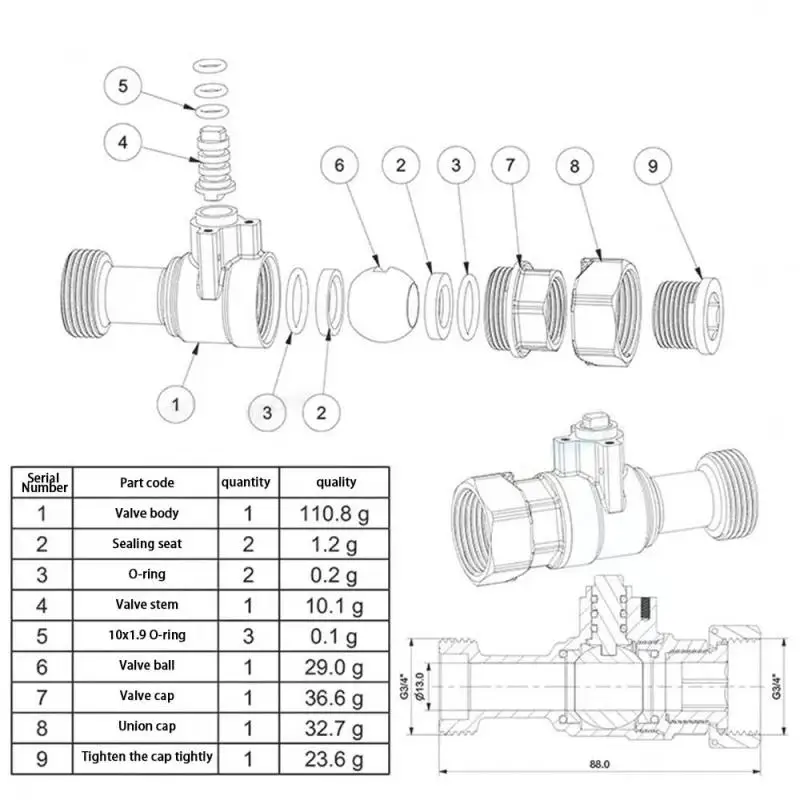 5
4
6
2
3
7
8
9
1
3
2

| Serial Number | Part code | quantity | quality |
|---|---|---|---|
| 1 | Valve body | 1 | 110.8 g |
| 2 | Sealing seat | 2 | 1.2 g |
| 3 | O-ring | 2 | 0.2 g |
| 4 | Valve stem | 1 | 10.1 g |
| 5 | 10x1.9 O-ring | 3 | 0.1 g |
| 6 | Valve ball | 1 | 29.0 g |
| 7 | Valve cap | 1 | 36.6 g |
| 8 | Union cap | 1 | 32.7 g |
| 9 | Tighten the cap tightly | 1 | 23.6 g |

G3/4"
Ø13.0
G3/4"
88.0