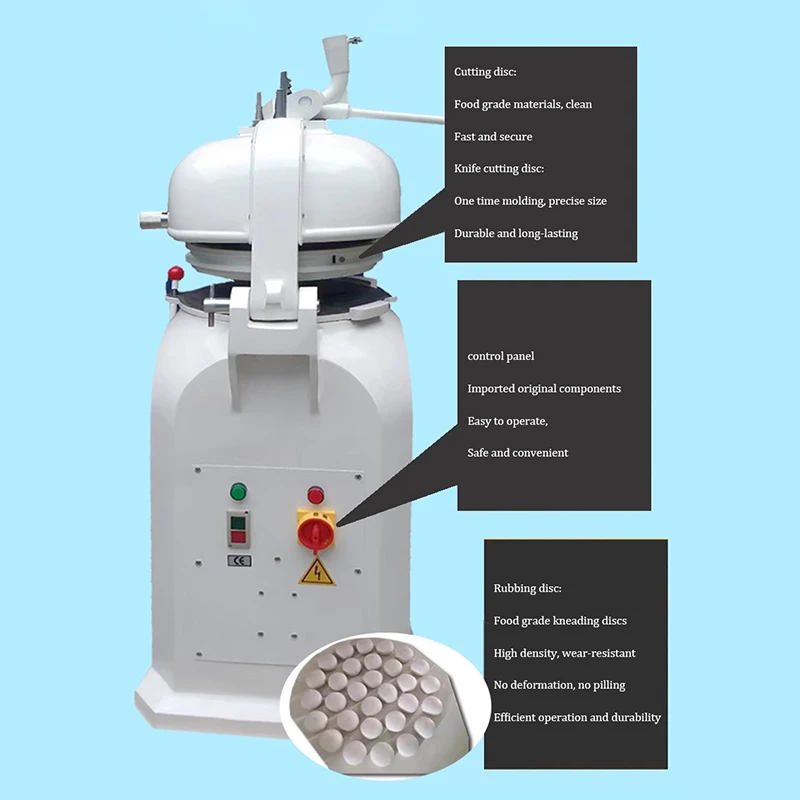 Cutting disc:

Food grade materials, clean

Fast and secure

Knife cutting disc:

One time molding, precise size

Durable and long-lasting

control panel

Imported original components

Easy to operate,

Safe and convenient

CE

Rubbing disc:

Food grade kneading discs

High density, wear-resistant

No deformation, no pilling

Efficient operation and durability