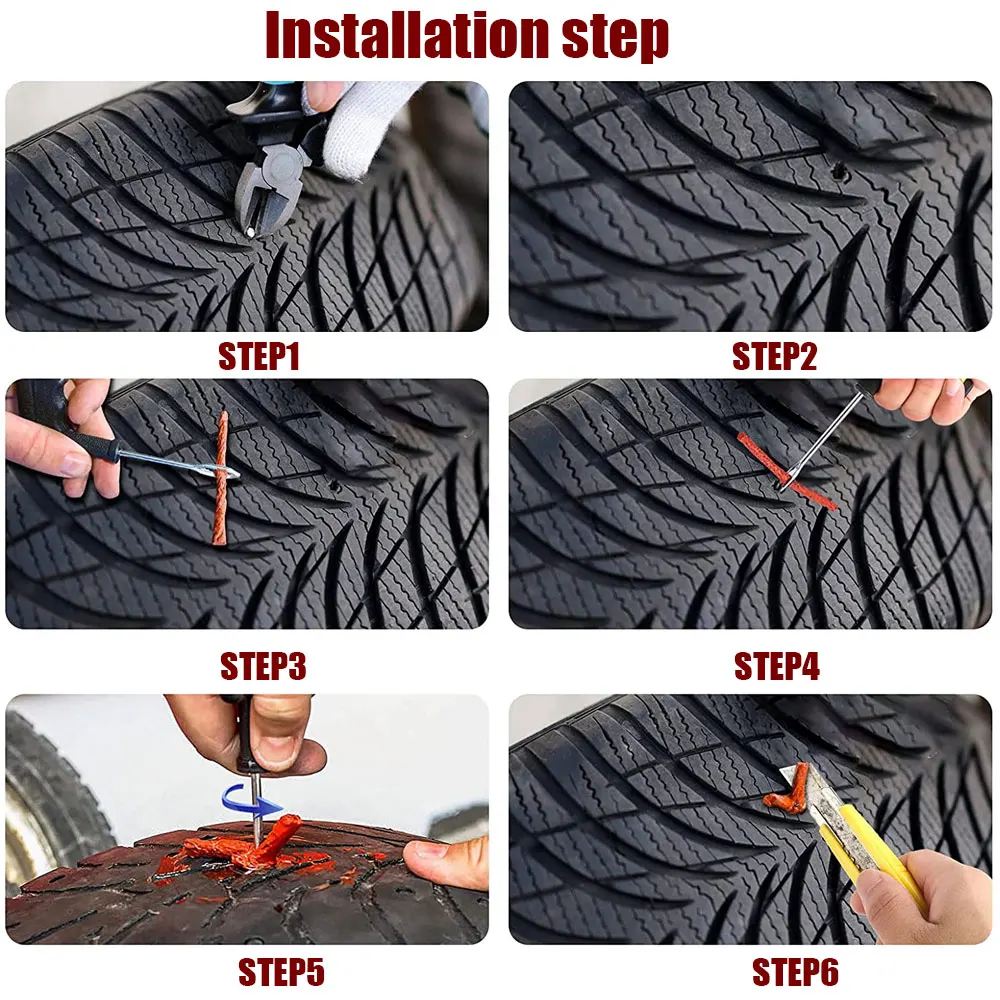 Installation step

STEP1

STEP2

STEP3

STEP4

STEP5

STEP6