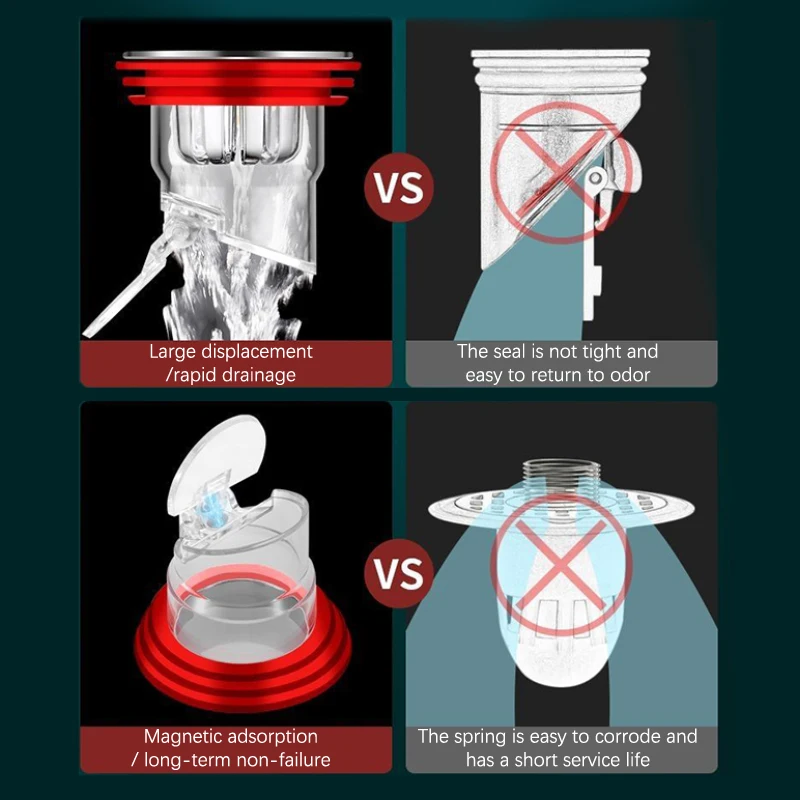 Large displacement
/rapid drainage

VS

The seal is not tight and
easy to return to odor

Magnetic adsorption
/ long-term non-failure

VS

The spring is easy to corrode and
has a short service life