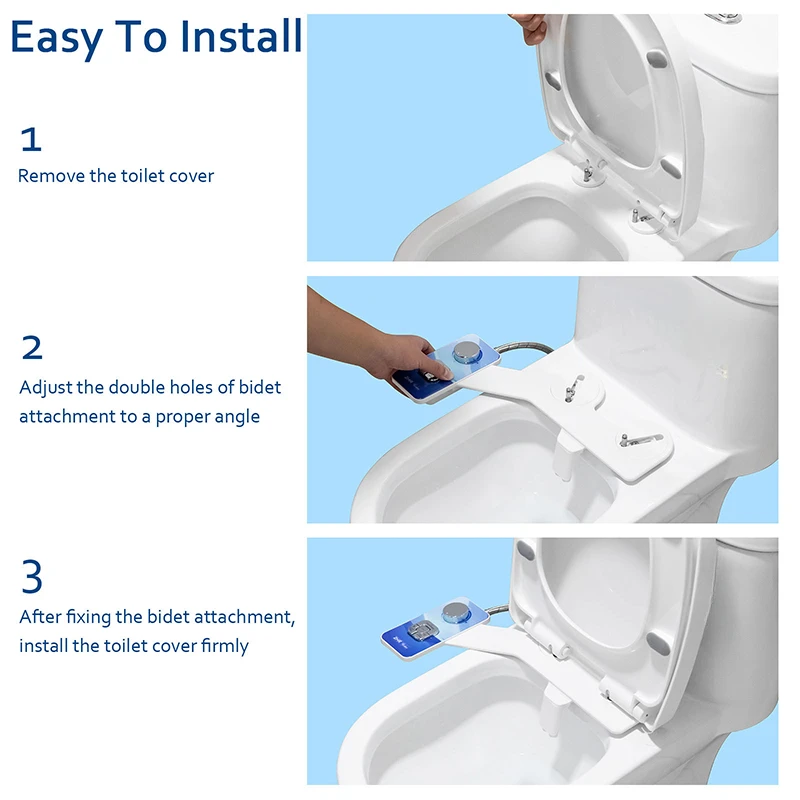 Easy To Install

1
Remove the toilet cover

2
Adjust the double holes of bidet attachment to a proper angle

3
After fixing the bidet attachment, install the toilet cover firmly