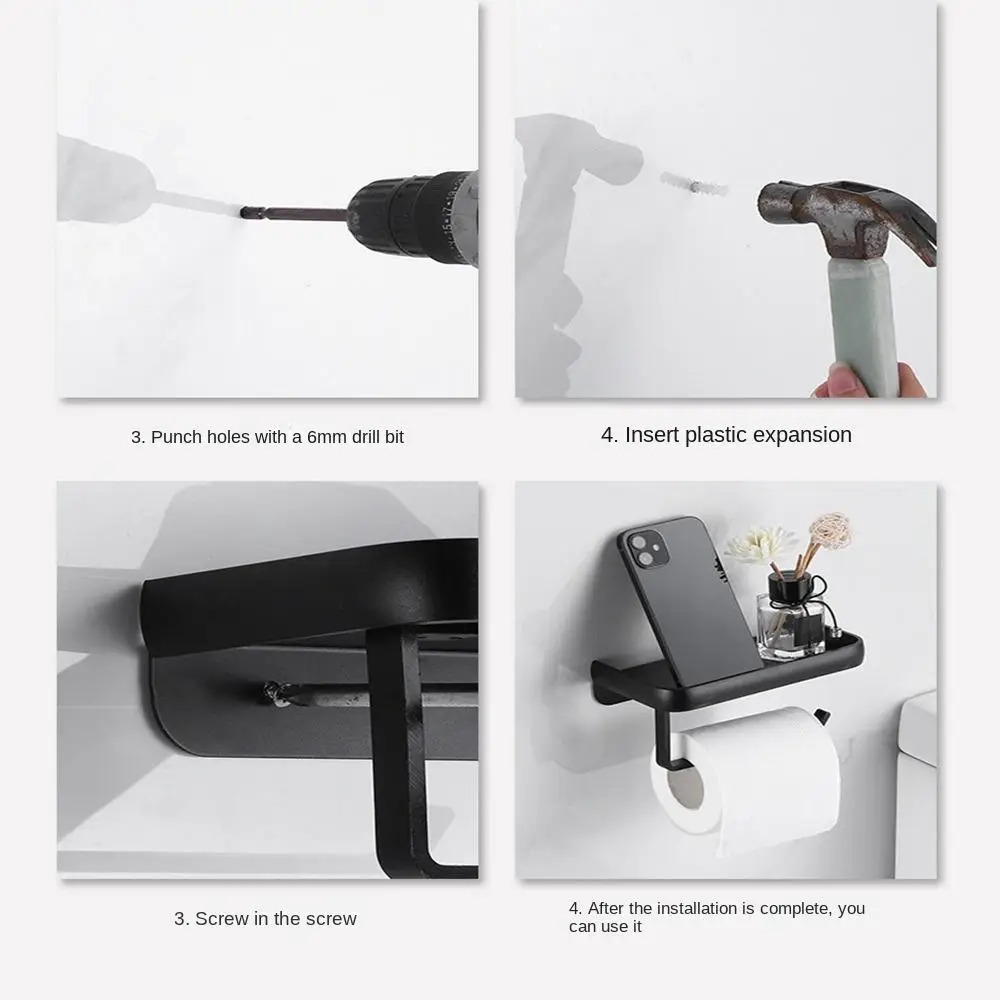 3. Punch holes with a 6mm drill bit

4. Insert plastic expansion

3. Screw in the screw

4. After the installation is complete, you can use it