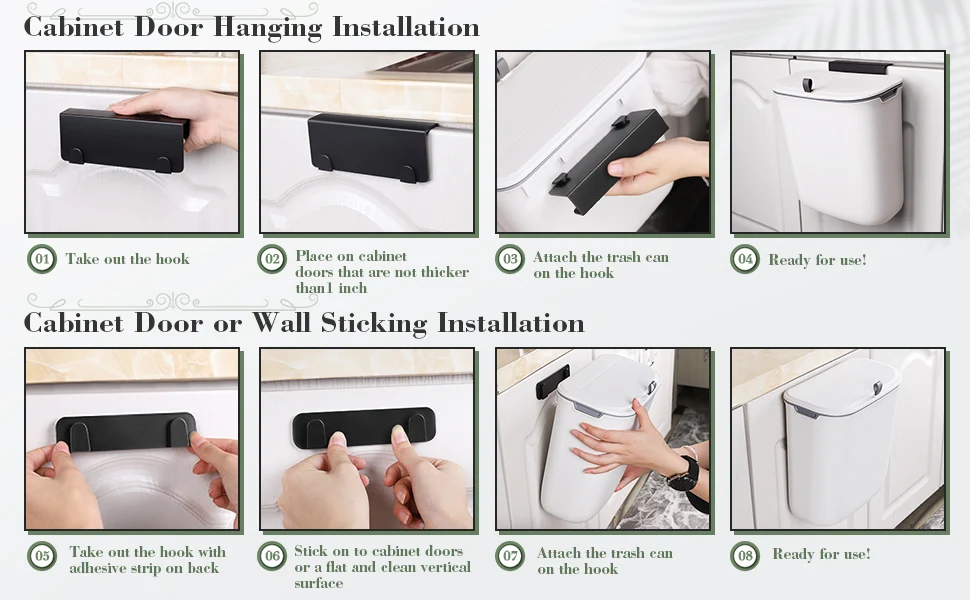 Cabinet Door Hanging Installation

01 Take out the hook

02 Place on cabinet doors that are not thicker than1 inch

03 Attach the trash can on the hook

04 Ready for use!

Cabinet Door or Wall Sticking Installation

05 Take out the hook with adhesive strip on back

06 Stick on to cabinet doors or a flat and clean vertical surface

07 Attach the trash can on the hook

08 Ready for use!