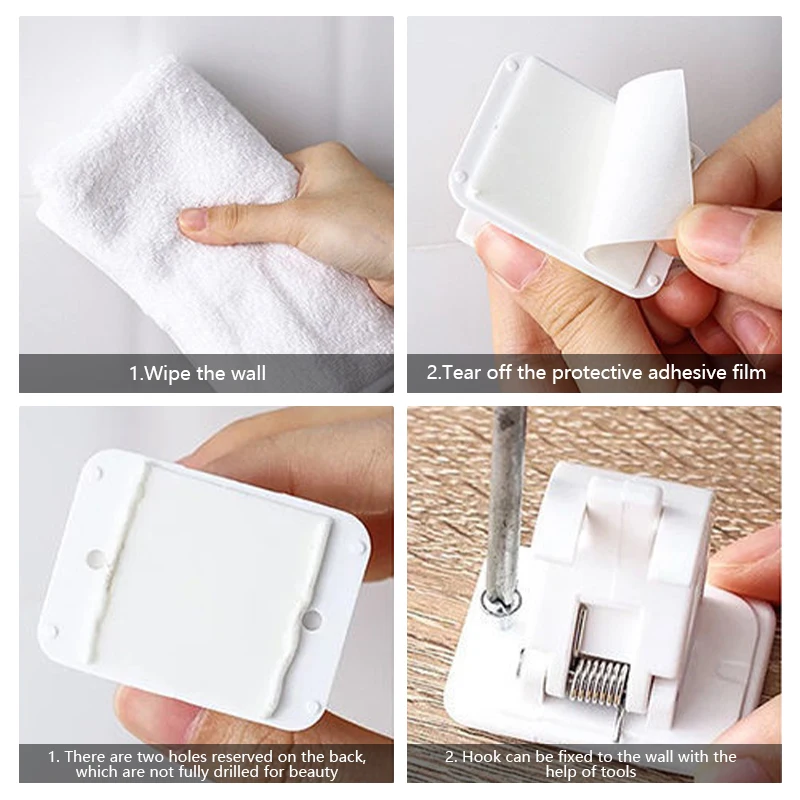 1.Wipe the wall

2.Tear off the protective adhesive film

1. There are two holes reserved on the back, which are not fully drilled for beauty

2. Hook can be fixed to the wall with the help of tools