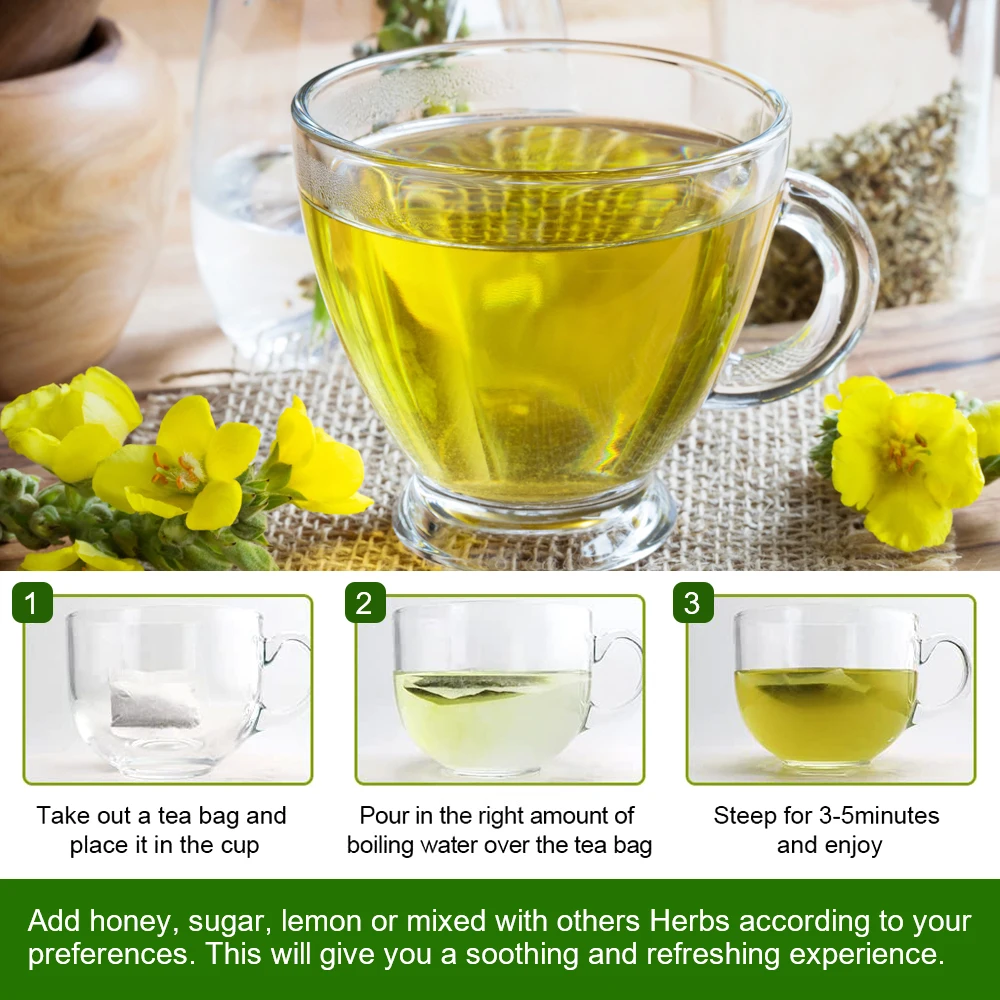 1

Take out a tea bag and place it in the cup

2

Pour in the right amount of boiling water over the tea bag

3

Steep for 3-5minutes and enjoy

Add honey, sugar, lemon or mixed with others Herbs according to your preferences. This will give you a soothing and refreshing experience.