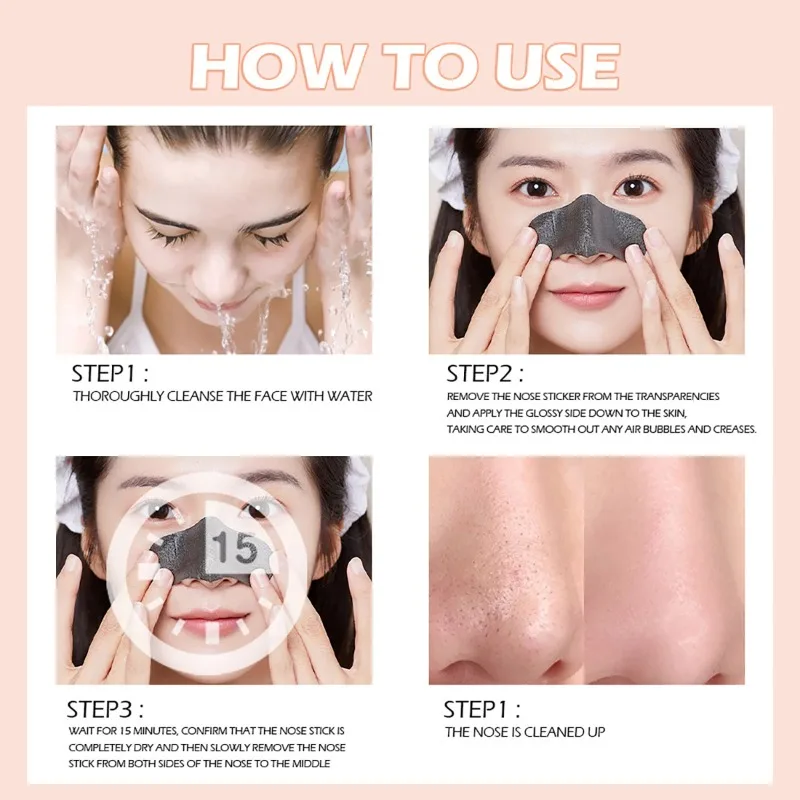 HOW TO USE

STEP1 :
THOROUGHLY CLEANSE THE FACE WITH WATER

STEP2 :
REMOVE THE NOSE STICKER FROM THE TRANSPARENCIES AND APPLY THE GLOSSY SIDE DOWN TO THE SKIN, TAKING CARE TO SMOOTH OUT ANY AIR BUBBLES AND CREASES.

15

STEP3 :
WAIT FOR 15 MINUTES, CONFIRM THAT THE NOSE STICK IS COMPLETELY DRY AND THEN SLOWLY REMOVE THE NOSE STICK FROM BOTH SIDES OF THE NOSE TO THE MIDDLE

STEP1 :
THE NOSE IS CLEANED UP