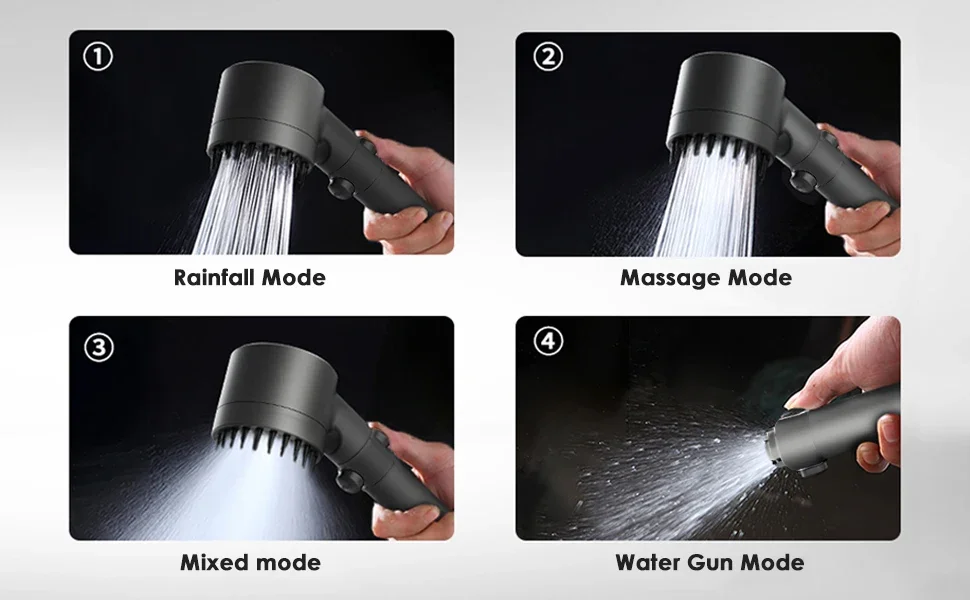 ①

Rainfall Mode

②

Massage Mode

③

Mixed mode

④

Water Gun Mode