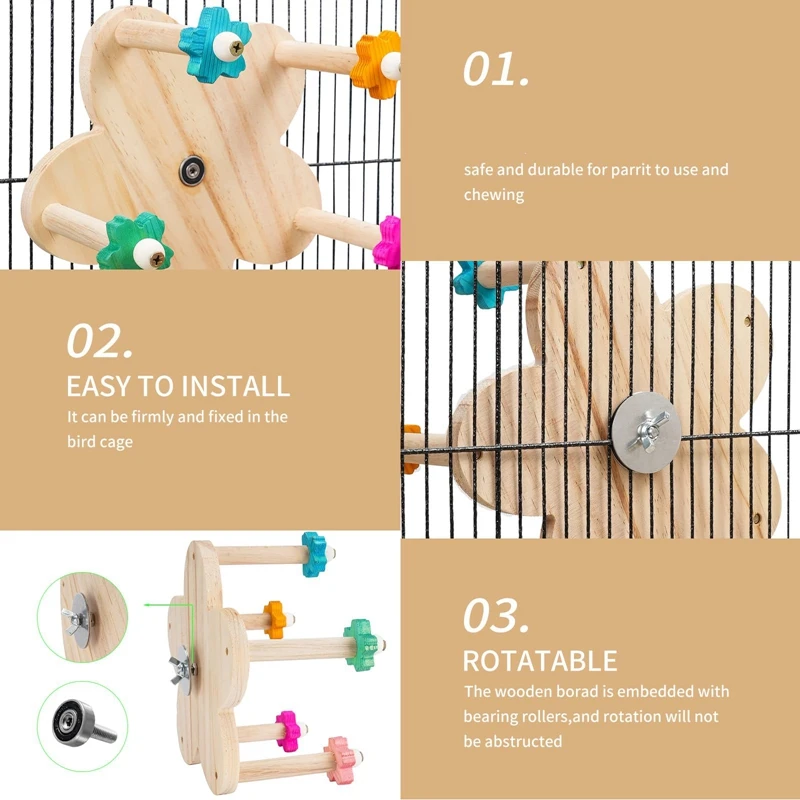 01.

safe and durable for parrit to use and chewing

02.

EASY TO INSTALL

It can be firmly and fixed in the bird cage

03.

ROTATABLE

The wooden borad is embedded with bearing rollers,and rotation will not be abstructed