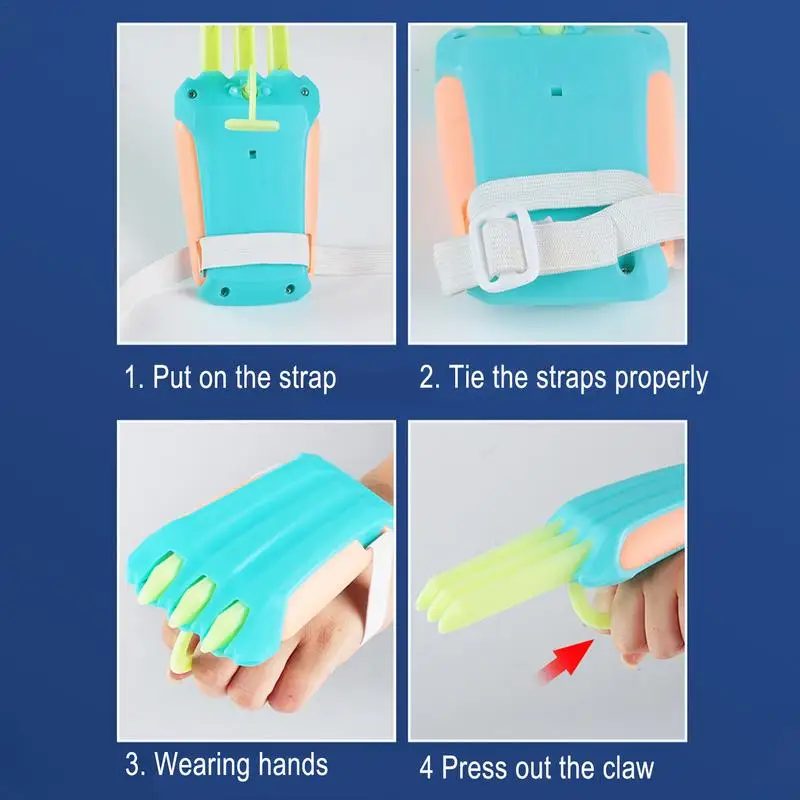 1. Put on the strap

2. Tie the straps properly

3. Wearing hands

4 Press out the claw