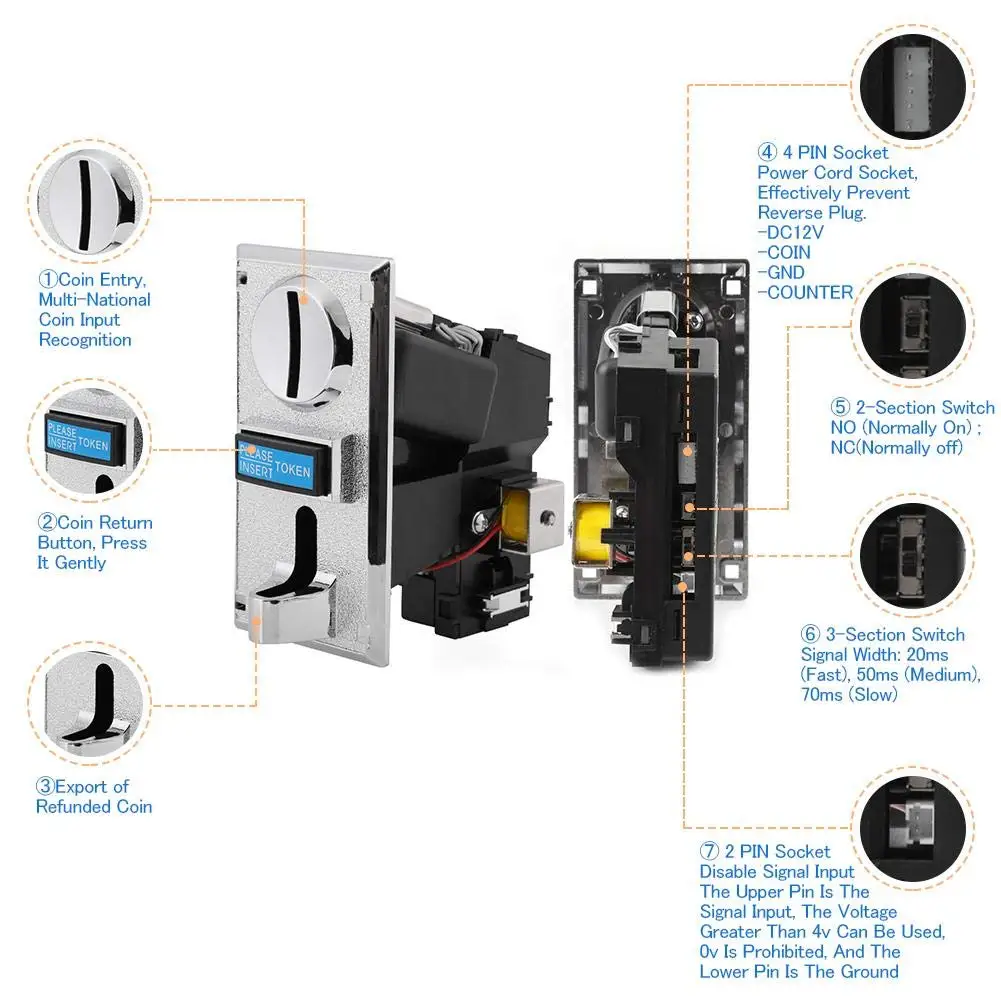 ①Coin Entry, Multi-National Coin Input Recognition

PLEASE INSERT TOKEN

②Coin Return Button, Press It Gently

③Export of Refunded Coin

PLEASE INSERT TOKEN

④ 4 PIN Socket
Power Cord Socket, Effectively Prevent Reverse Plug.
-DC12V
-COIN
-GND
-COUNTER

⑤ 2-Section Switch
NO (Normally On) ;
NC(Normally off)

⑥ 3-Section Switch
Signal Width: 20ms (Fast), 50ms (Medium), 70ms (Slow)

⑦ 2 PIN Socket
Disable Signal Input
The Upper Pin Is The Signal Input, The Voltage Greater Than 4v Can Be Used, 0v Is Prohibited, And The Lower Pin Is The Ground