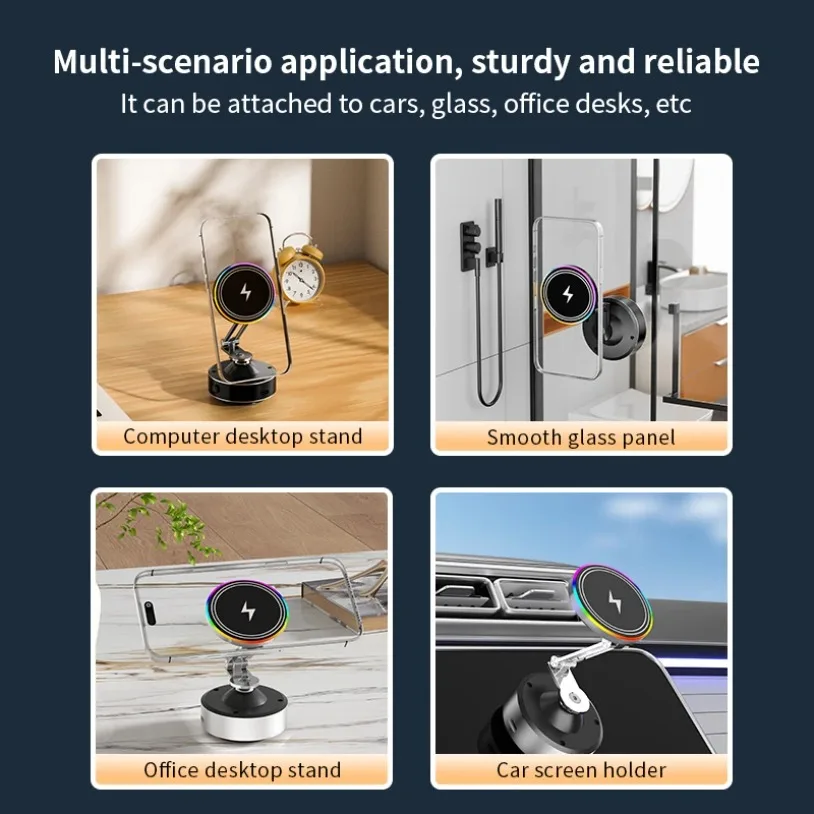 Multi-scenario application, sturdy and reliable

It can be attached to cars, glass, office desks, etc

Computer desktop stand

Smooth glass panel

Office desktop stand

Car screen holder