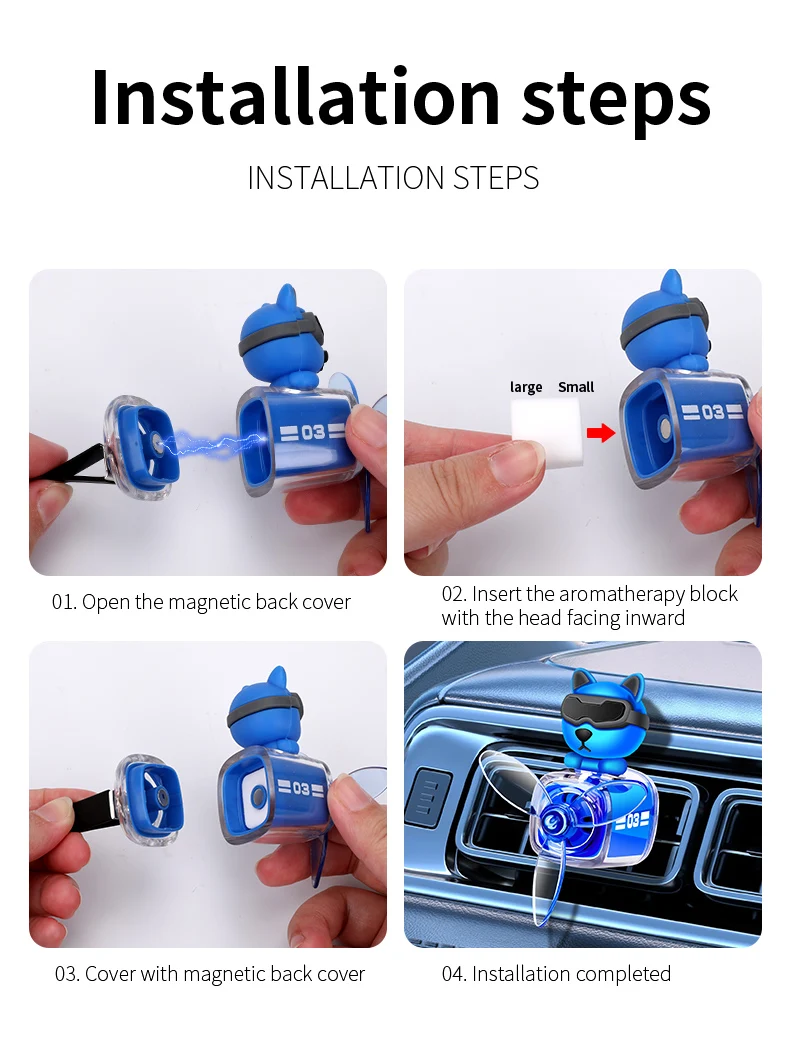 Installation steps

INSTALLATION STEPS

03

01. Open the magnetic back cover

large Small

03

02. Insert the aromatherapy block with the head facing inward

03

03. Cover with magnetic back cover

03

04. Installation completed