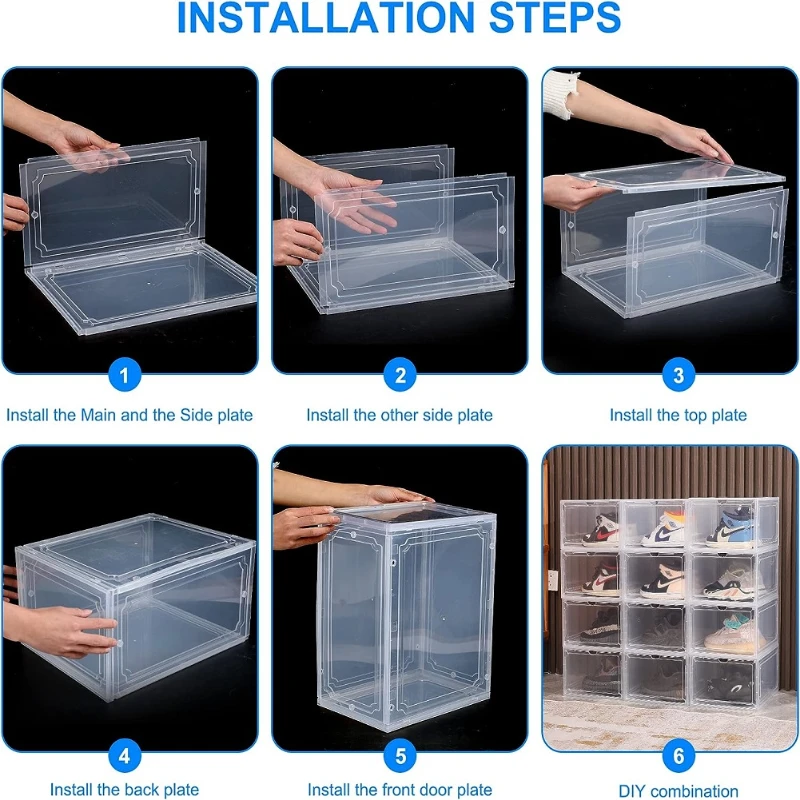 INSTALLATION STEPS

1
Install the Main and the Side plate

2
Install the other side plate

3
Install the top plate

4
Install the back plate

5
Install the front door plate

6
DIY combination