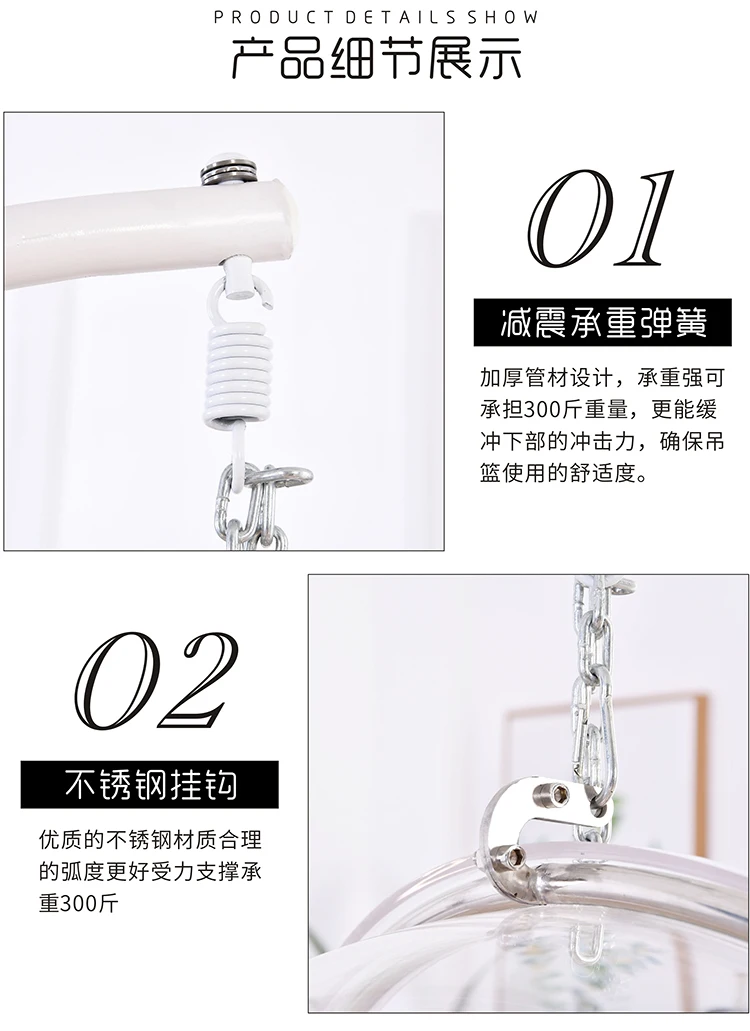 PRODUCT DETAILS SHOW
产品细节展示

01

减震承重弹簧

加厚管材设计，承重强可承担300斤重量，更能缓冲下部的冲击力，确保吊篮使用的舒适度。

02

不锈钢挂钩

优质的不锈钢材质合理的弧度更好受力支撑承重300斤