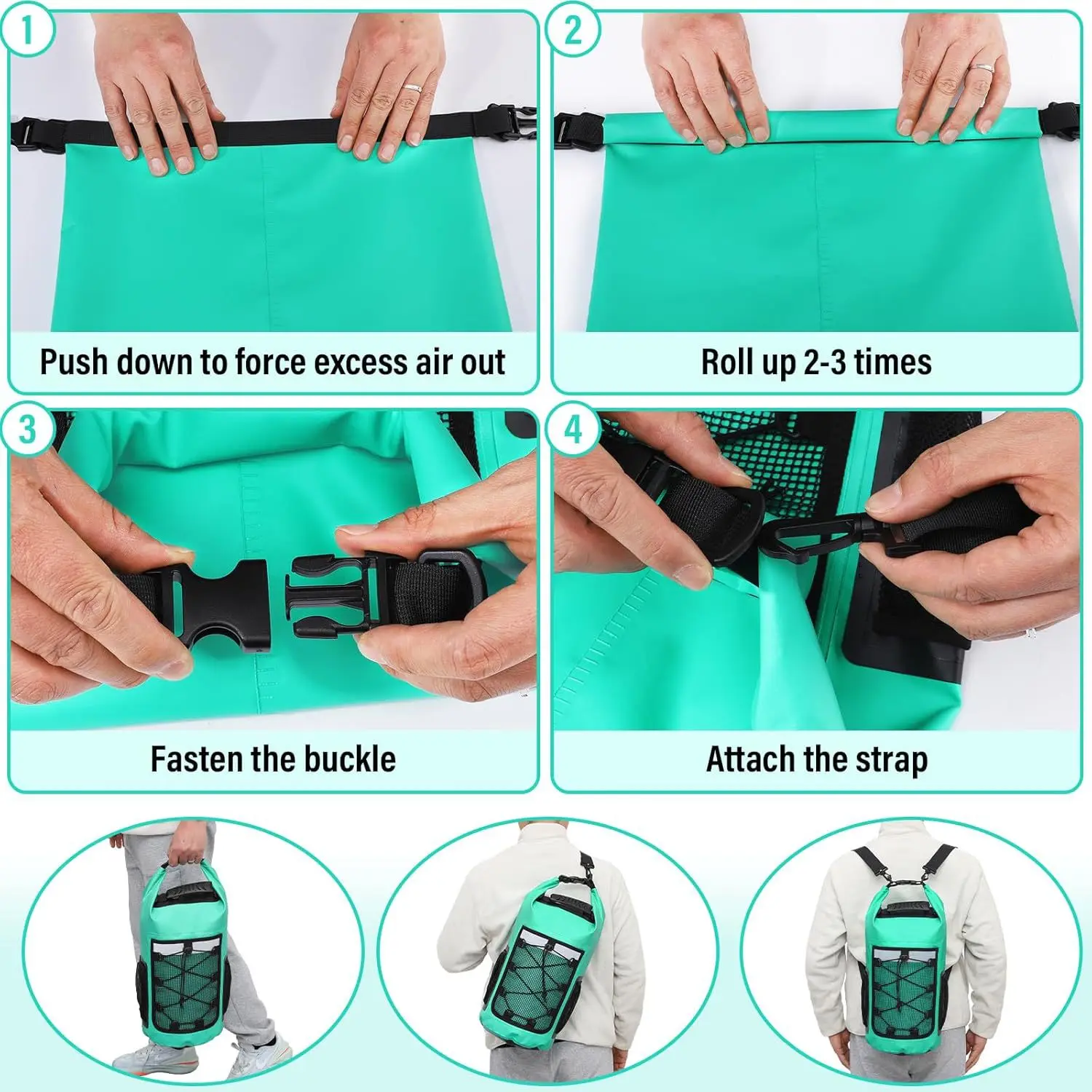 1
Push down to force excess air out

2
Roll up 2-3 times

3
Fasten the buckle

4
Attach the strap