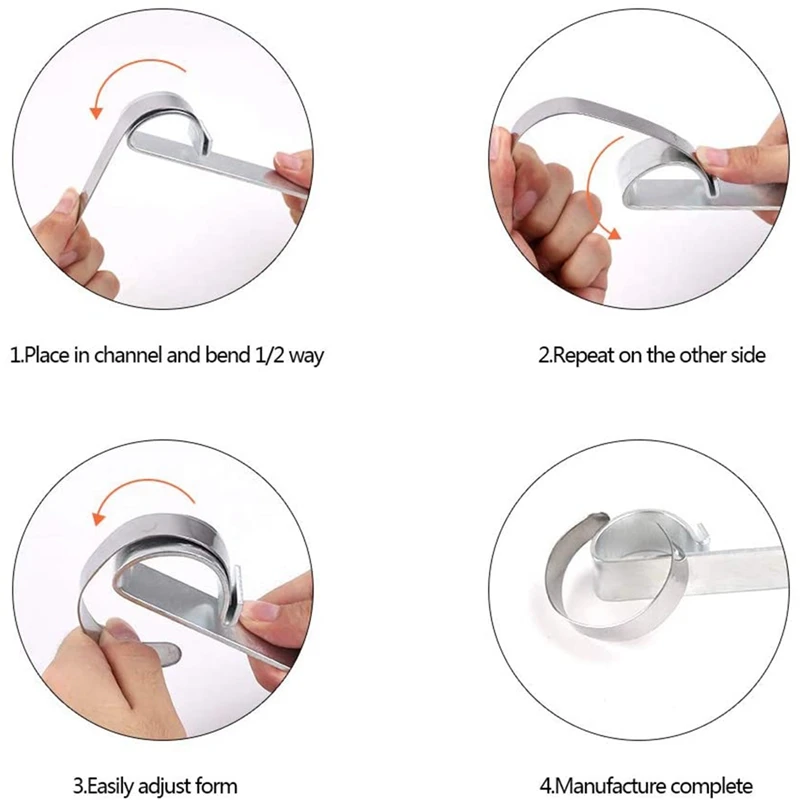 1.Place in channel and bend 1/2 way

2.Repeat on the other side

3.Easily adjust form

4.Manufacture complete