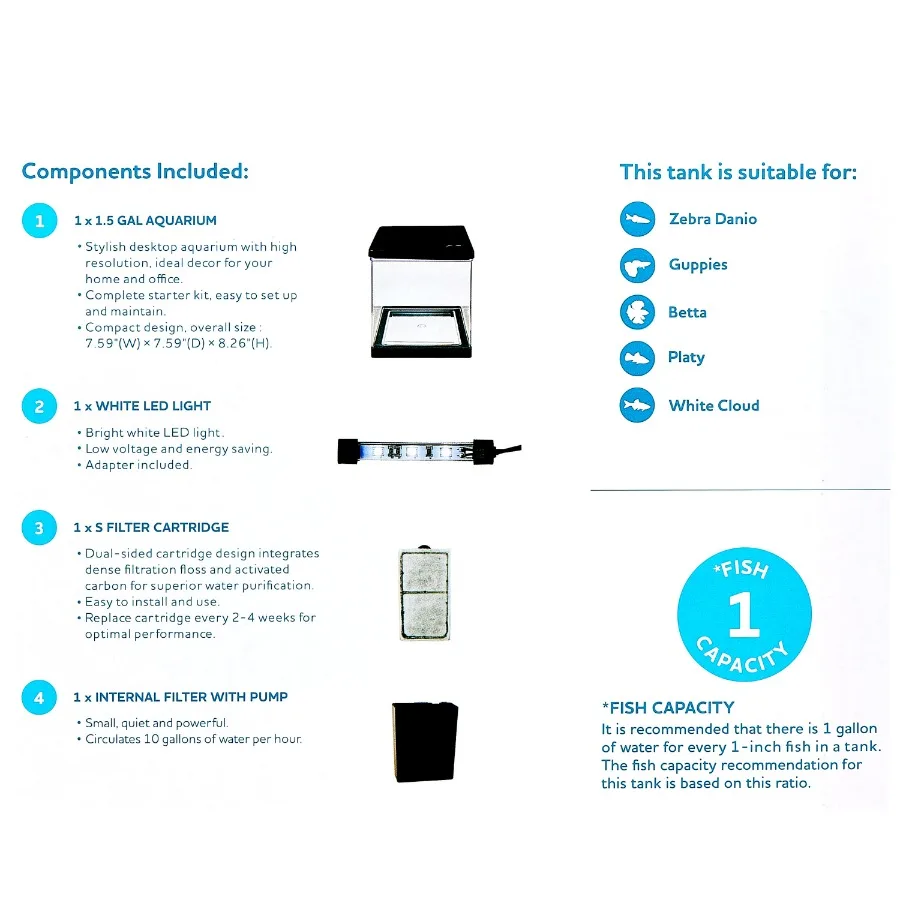 Components Included:

1 1 x 1.5 GAL AQUARIUM

• Stylish desktop aquarium with high resolution, ideal decor for your home and office.
• Complete starter kit, easy to set up and maintain.
• Compact design, overall size : 7.59"(W) × 7.59"(D) × 8.26"(H).

2 1 x WHITE LED LIGHT

• Bright white LED light.
• Low voltage and energy saving.
• Adapter included.

3 1 x S FILTER CARTRIDGE

• Dual-sided cartridge design integrates dense filtration floss and activated carbon for superior water purification.
• Easy to install and use.
• Replace cartridge every 2-4 weeks for optimal performance.

4 1 x INTERNAL FILTER WITH PUMP

• Small, quiet and powerful.
• Circulates 10 gallons of water per hour.

This tank is suitable for:

Zebra Danio

Guppies

Betta

Platy

White Cloud

*FISH 1 CAPACITY

*FISH CAPACITY
It is recommended that there is 1 gallon of water for every 1-inch fish in a tank. The fish capacity recommendation for this tank is based on this ratio.