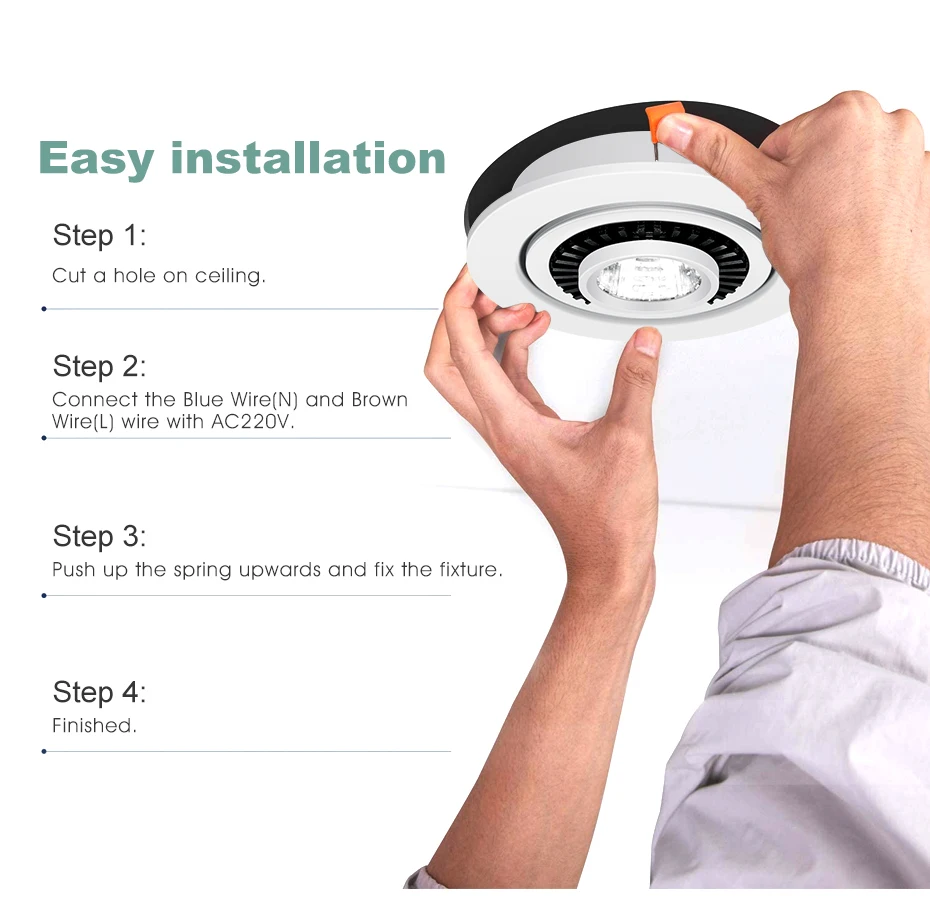 Easy installation

Step 1:

Cut a hole on ceiling.

Step 2:

Connect the Blue Wire(N) and Brown Wire(L) wire with AC220V.

Step 3:

Push up the spring upwards and fix the fixture.

Step 4:

Finished.