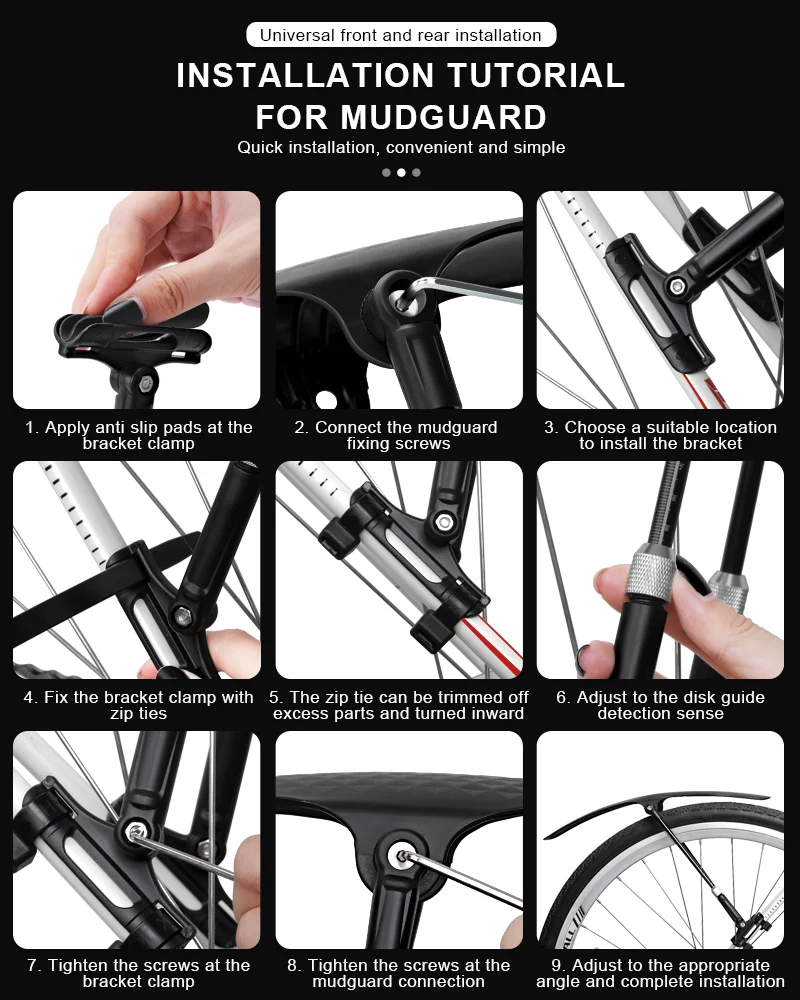 Universal front and rear installation

INSTALLATION TUTORIAL FOR MUDGUARD

Quick installation, convenient and simple

1. Apply anti slip pads at the bracket clamp

2. Connect the mudguard fixing screws

3. Choose a suitable location to install the bracket

4. Fix the bracket clamp with zip ties

5. The zip tie can be trimmed off excess parts and turned inward

6. Adjust to the disk guide detection sense

7. Tighten the screws at the bracket clamp

8. Tighten the screws at the mudguard connection

9. Adjust to the appropriate angle and complete installation