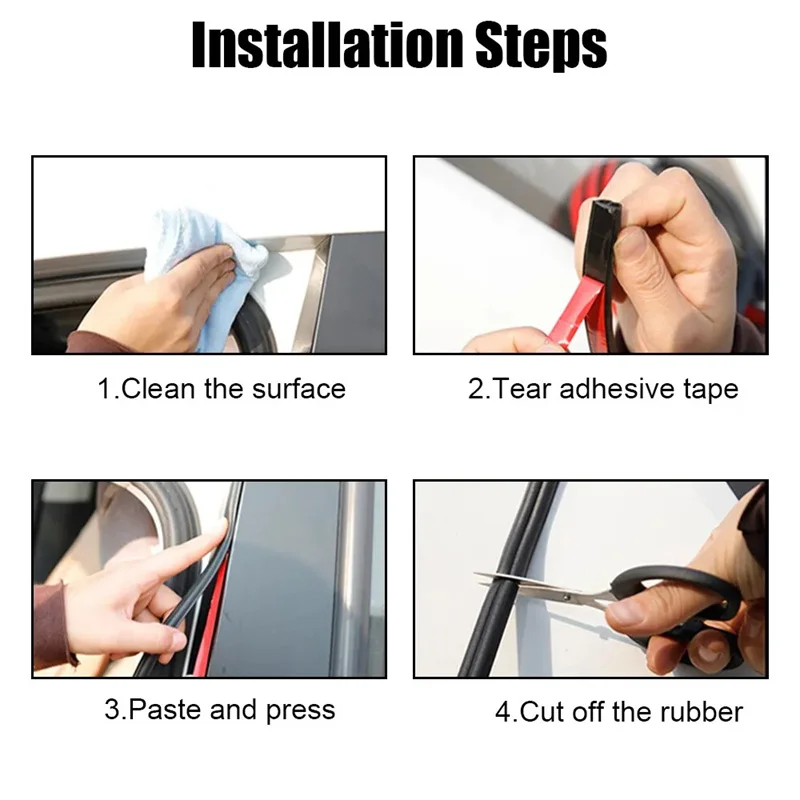 Installation Steps

1.Clean the surface

2.Tear adhesive tape

3.Paste and press

4.Cut off the rubber