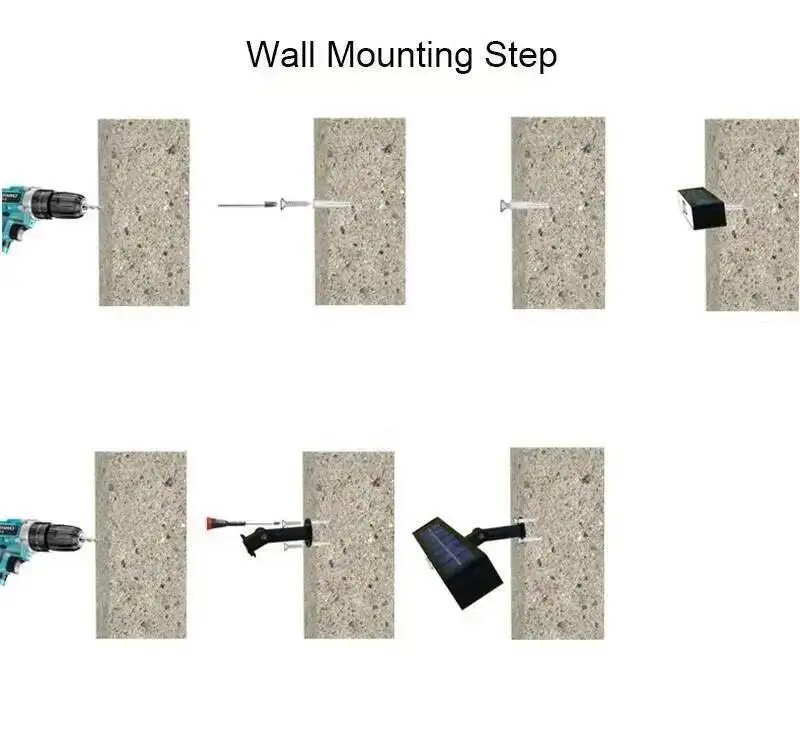 Wall Mounting Step