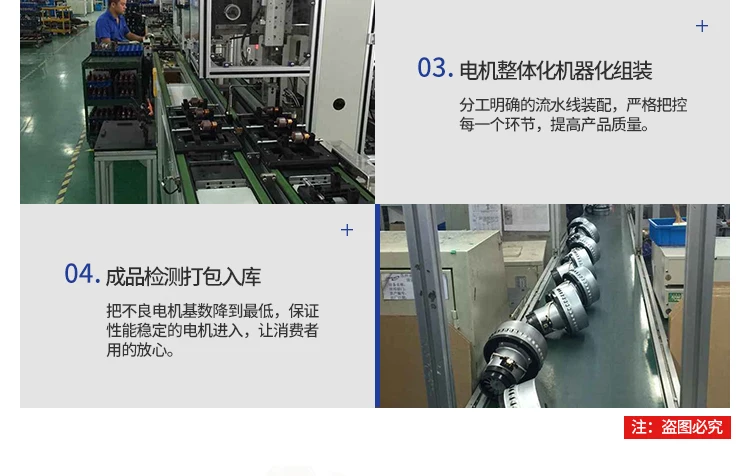 +

03. 电机整体化机器化组装

分工明确的流水线装配，严格把控每一个环节，提高产品质量。

+

04. 成品检测打包入库

把不良电机基数降到最低，保证性能稳定的电机进入，让消费者用的放心。

注：盗图必究