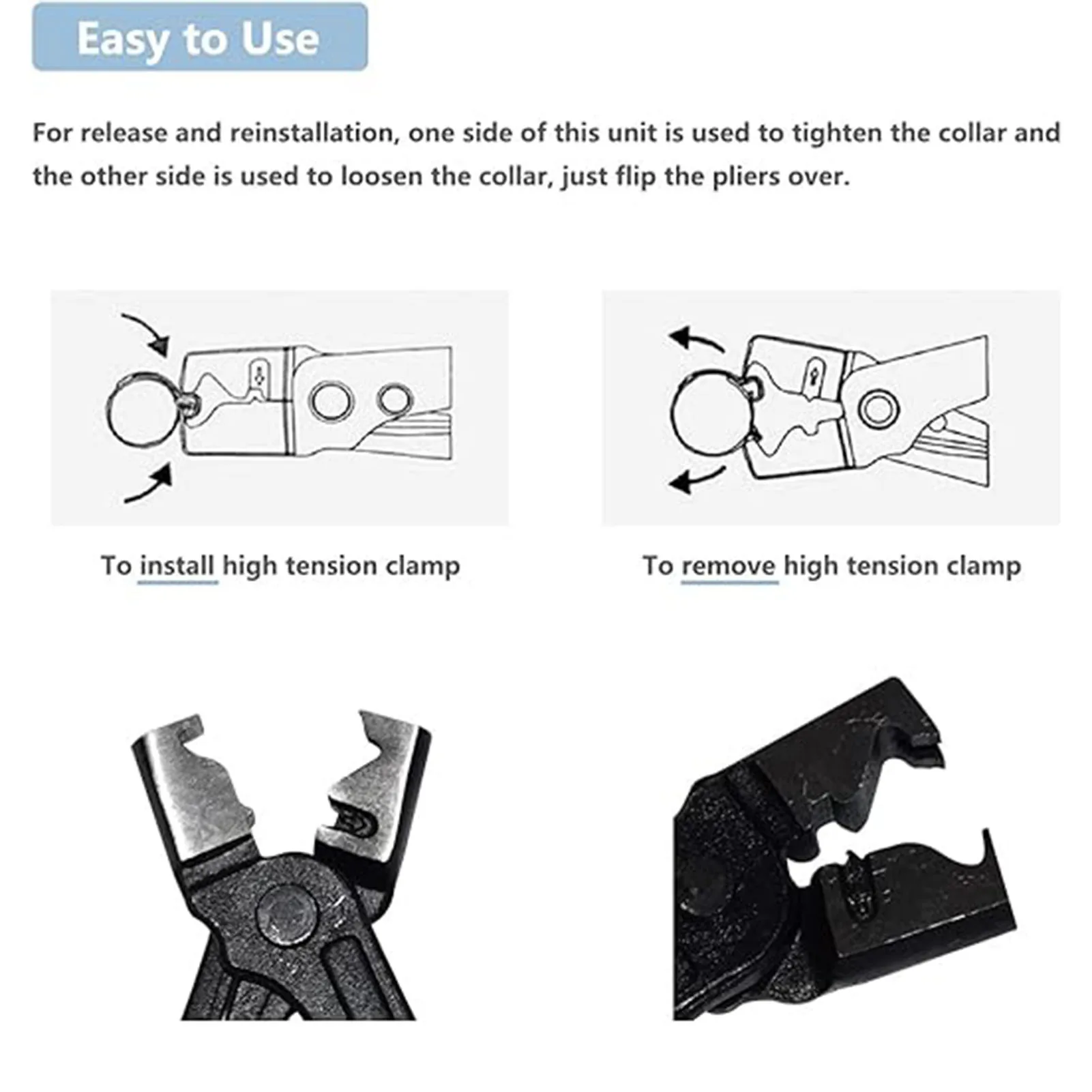 Easy to Use

For release and reinstallation, one side of this unit is used to tighten the collar and the other side is used to loosen the collar, just flip the pliers over.

To install high tension clamp

To remove high tension clamp