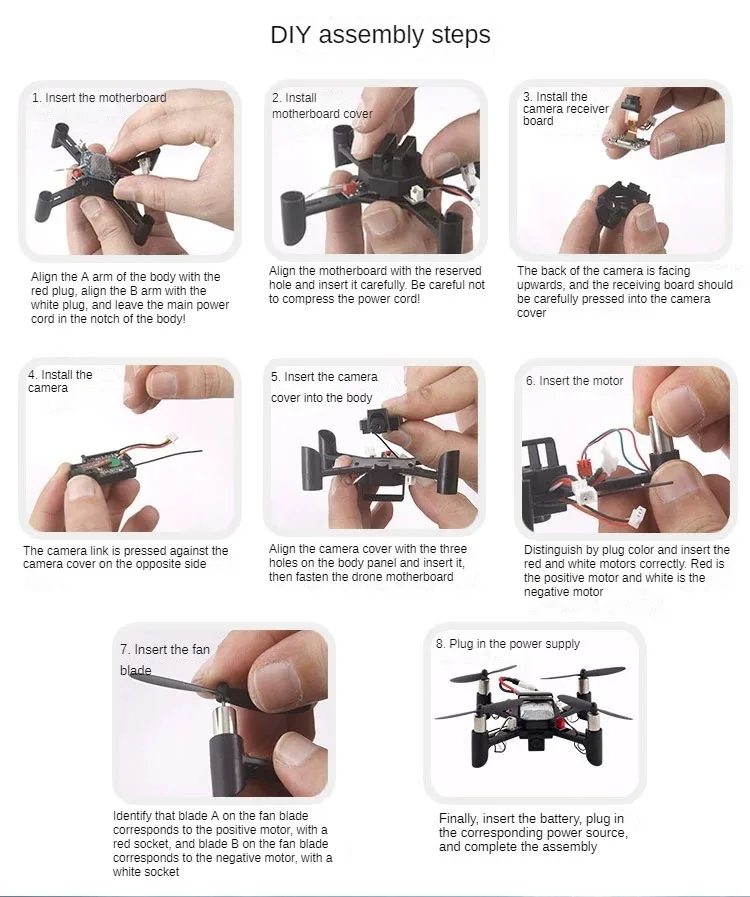 DIY assembly steps

1. Insert the motherboard

Align the A arm of the body with the red plug, align the B arm with the white plug, and leave the main power cord in the notch of the body!

2. Install motherboard cover

Align the motherboard with the reserved hole and insert it carefully. Be careful not to compress the power cord!

3. Install the camera receiver board

The back of the camera is facing upwards, and the receiving board should be carefully pressed into the camera cover

4. Install the camera

The camera link is pressed against the camera cover on the opposite side

5. Insert the camera cover into the body

Align the camera cover with the three holes on the body panel and insert it, then fasten the drone motherboard

6. Insert the motor

Distinguish by plug color and insert the red and white motors correctly. Red is the positive motor and white is the negative motor

7. Insert the fan blade

Identify that blade A on the fan blade corresponds to the positive motor, with a red socket, and blade B on the fan blade corresponds to the negative motor, with a white socket

8. Plug in the power supply

Finally, insert the battery, plug in the corresponding power source, and complete the assembly