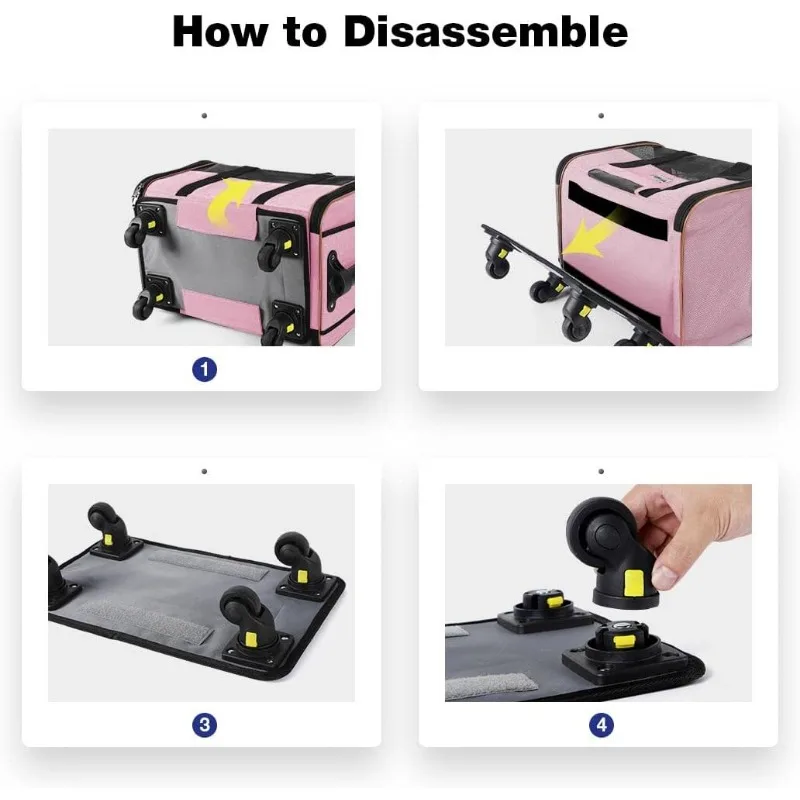 How to Disassemble

1

3

4