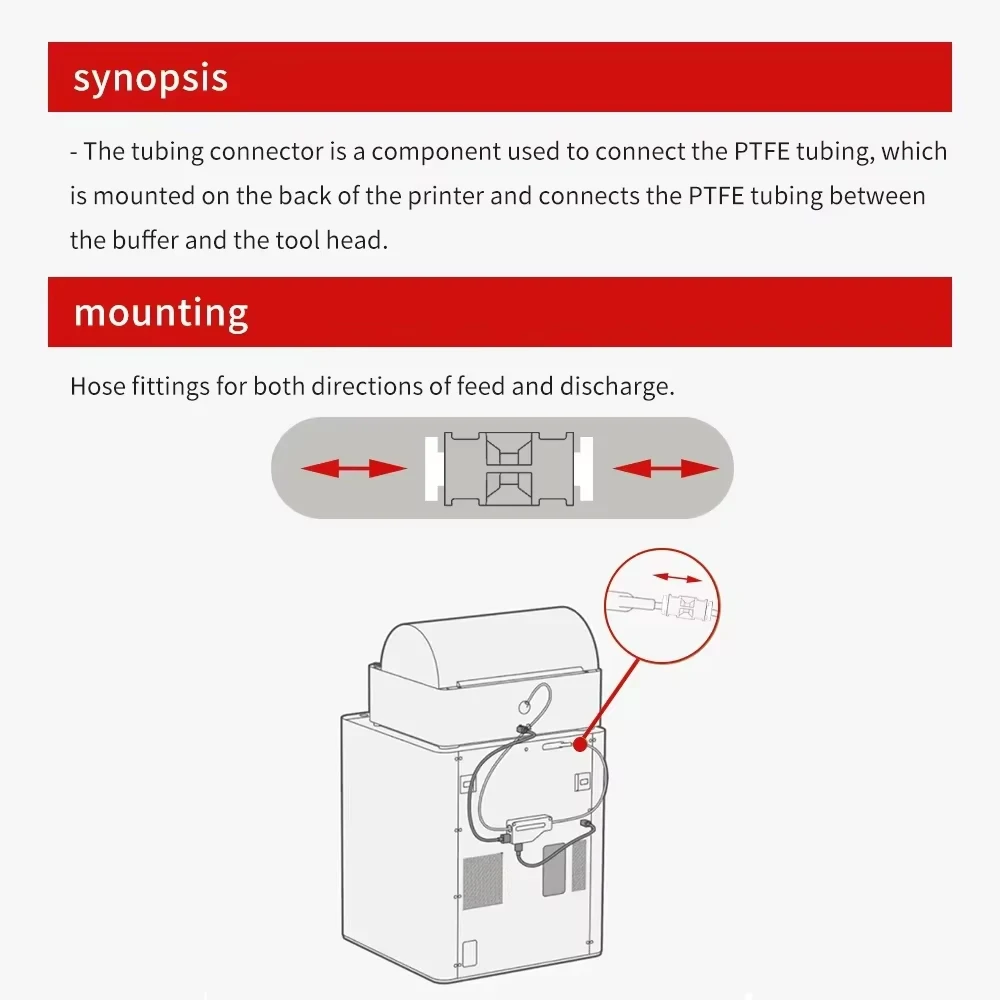 synopsis

- The tubing connector is a component used to connect the PTFE tubing, which is mounted on the back of the printer and connects the PTFE tubing between the buffer and the tool head.

mounting

Hose fittings for both directions of feed and discharge.